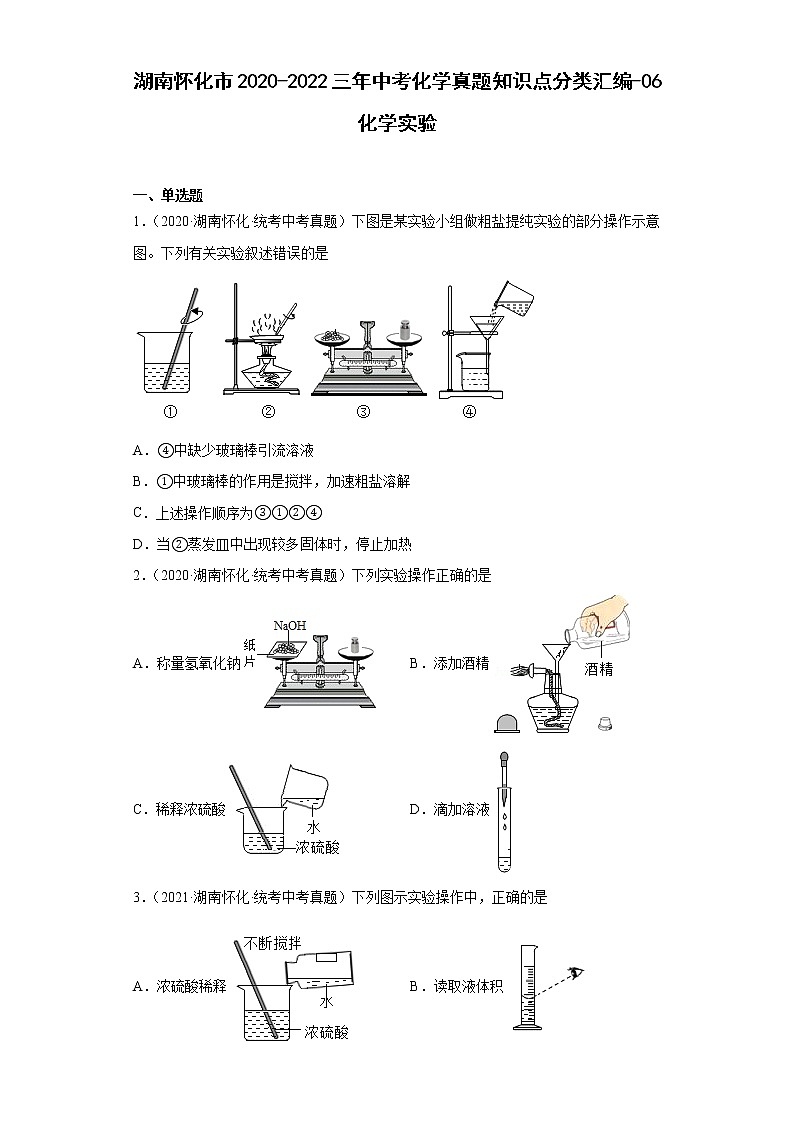 湖南怀化市2020-2022三年中考化学真题知识点分类汇编-06

化学实验

一、单选题

1.（2020·湖南怀化·统考中考真题）下图是某实验小组做粗盐提纯实验的部分操作示意图。下列有关实验叙述错误的是

① ② ③ ④

A．④中缺少玻璃棒引流溶液

B．①中玻璃棒的作用是搅拌，加速粗盐溶解

C．上述操作顺序为③①②④

D．当②蒸发皿中出现较多固体时，停止加热

2.（2020·湖南怀化·统考中考真题）下列实验操作正确的是

A．称量氢氧化钠 NaOH 纸片

B．添加酒精 酒精

C．稀释浓硫酸 水 浓硫酸

D．滴加溶液

3.（2021·湖南怀化·统考中考真题）下列图示实验操作中，正确的是

A．浓硫酸稀释 不断搅拌 水 浓硫酸

B．读取液体积