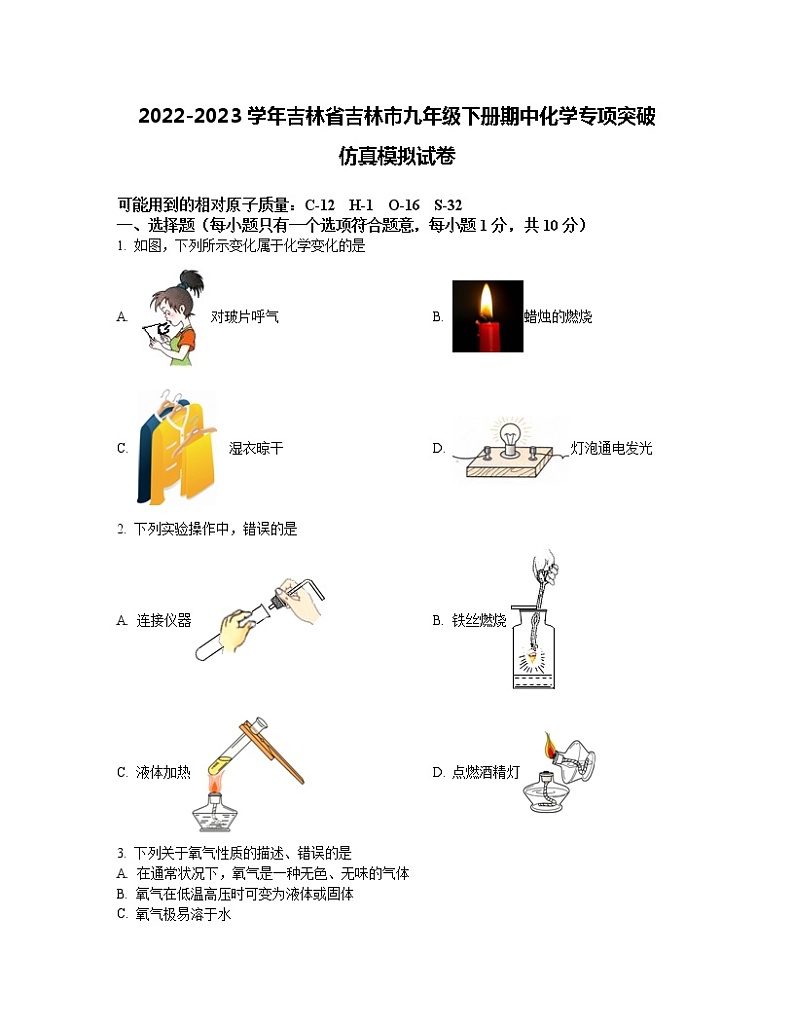 2022-2023 学年吉林省吉林市九年级下册期中化学专项突破

仿真模拟试卷

可能用到的相对原子质量：C-12 H-1 O-16 S-32

一、选择题（每小题只有一个选项符合题意，每小题 1 分，共 10 分）

1. 如图，下列所示变化属于化学变化的是

A. 对玻片呼气

B. 蜡烛的燃烧

C. 湿衣晾干

D. 灯泡通电发光

2. 下列实验操作中，错误的是

A. 连接仪器

B. 铁丝燃烧

C. 液体加热

D. 点燃酒精灯

3. 下列关于氧气性质的描述、错误的是

A. 在通常状况下，氧气是一种无色、无味的气体

B. 氧气在低温高压时可变为液体或固体

C. 氧气极易溶于水