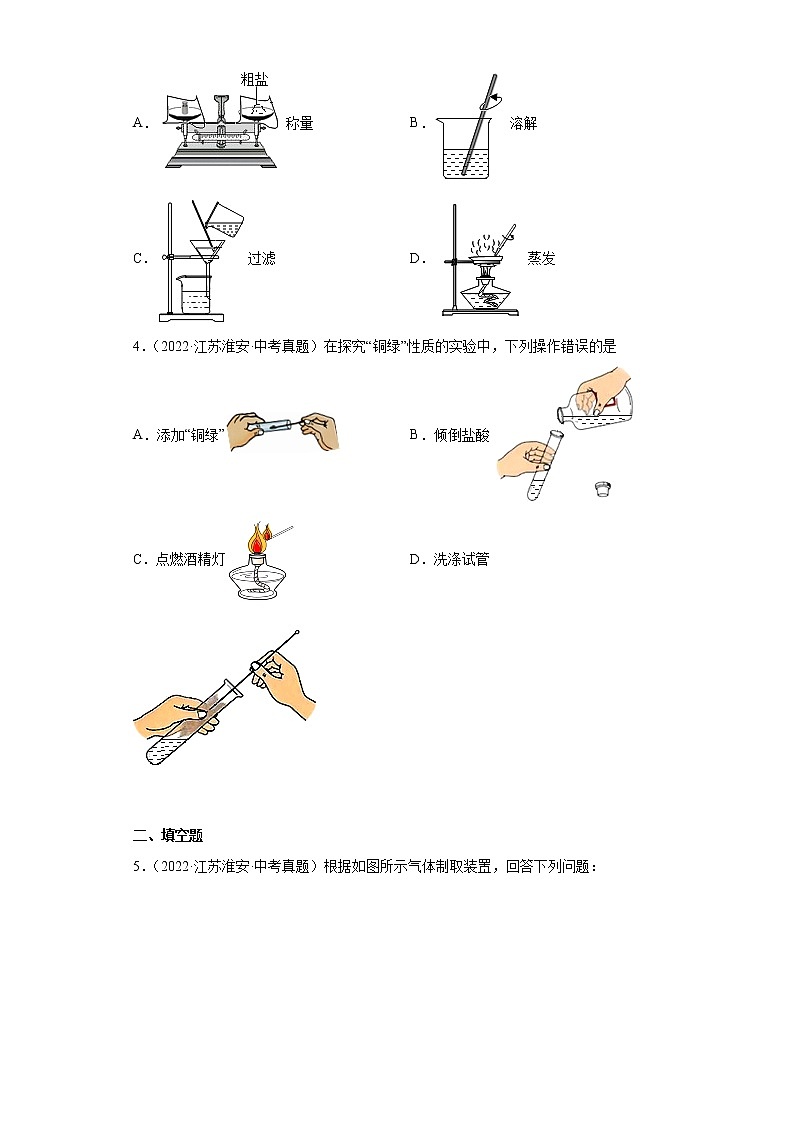 粗盐

A． 称量

B． 溶解

C． 过滤

D． 蒸发

4．（2022·江苏淮安·中考真题）在探究“铜绿”性质的实验中，下列操作错误的是

A．添加“铜绿”

B．倾倒盐酸

C．点燃酒精灯

D．洗涤试管

二、填空题

5．（2022·江苏淮安·中考真题）根据如图所示气体制取装置，回答下列问题：