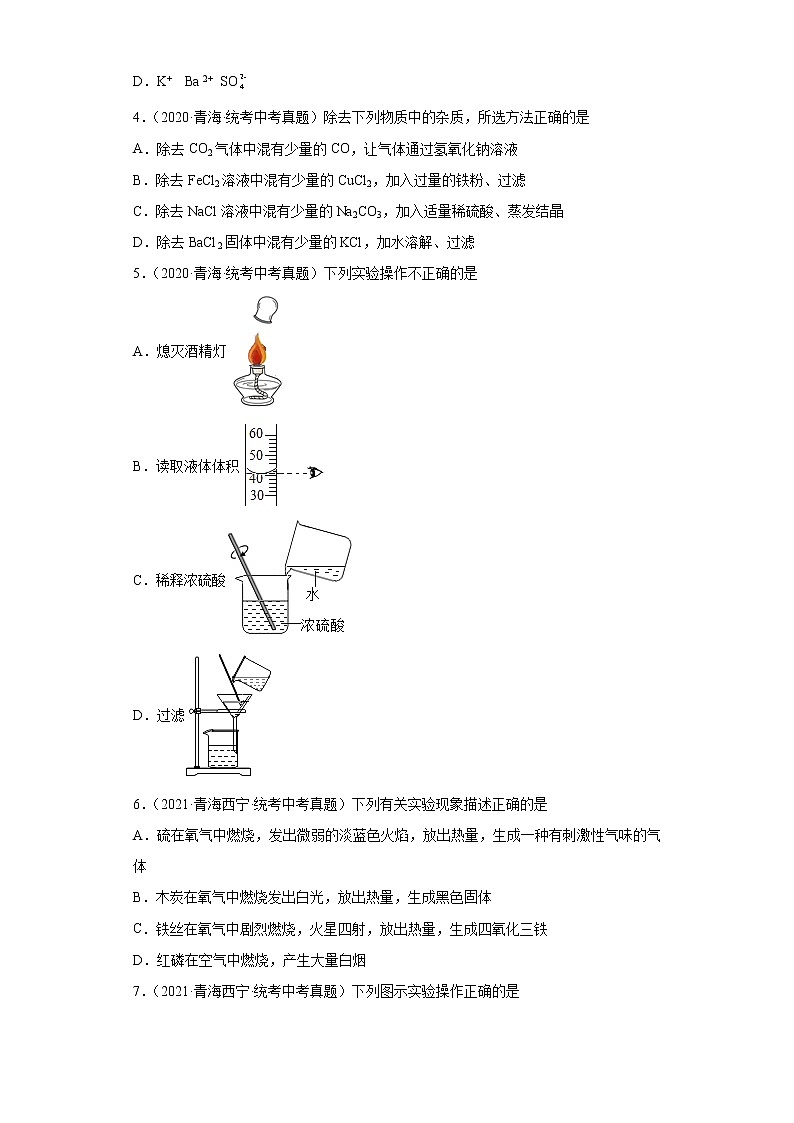 D．$K^+$　$Ba^{2+}$　$SO_4^{2-}$

4．（2020·青海·统考中考真题）除去下列物质中的杂质，所选方法正确的是

A．除去 $CO_2$ 气体中混有少量的 CO，让气体通过氢氧化钠溶液

B．除去 $FeCl_2$ 溶液中混有少量的 $CuCl_2$，加入过量的铁粉、过滤

C．除去 NaCl 溶液中混有少量的 $Na_2CO_3$，加入适量稀硫酸、蒸发结晶

D．除去 $BaCl_2$ 固体中混有少量的 KCl，加水溶解、过滤

5．（2020·青海·统考中考真题）下列实验操作不正确的是

A．熄灭酒精灯

B．读取液体体积

60
50
40
30

C．稀释浓硫酸

水
浓硫酸

D．过滤

6．（2021·青海西宁·统考中考真题）下列有关实验现象描述正确的是

A．硫在氧气中燃烧，发出微弱的淡蓝色火焰，放出热量，生成一种有刺激性气味的气体

B．木炭在氧气中燃烧发出白光，放出热量，生成黑色固体

C．铁丝在氧气中剧烈燃烧，火星四射，放出热量，生成四氧化三铁

D．红磷在空气中燃烧，产生大量白烟

7．（2021·青海西宁·统考中考真题）下列图示实验操作正确的是