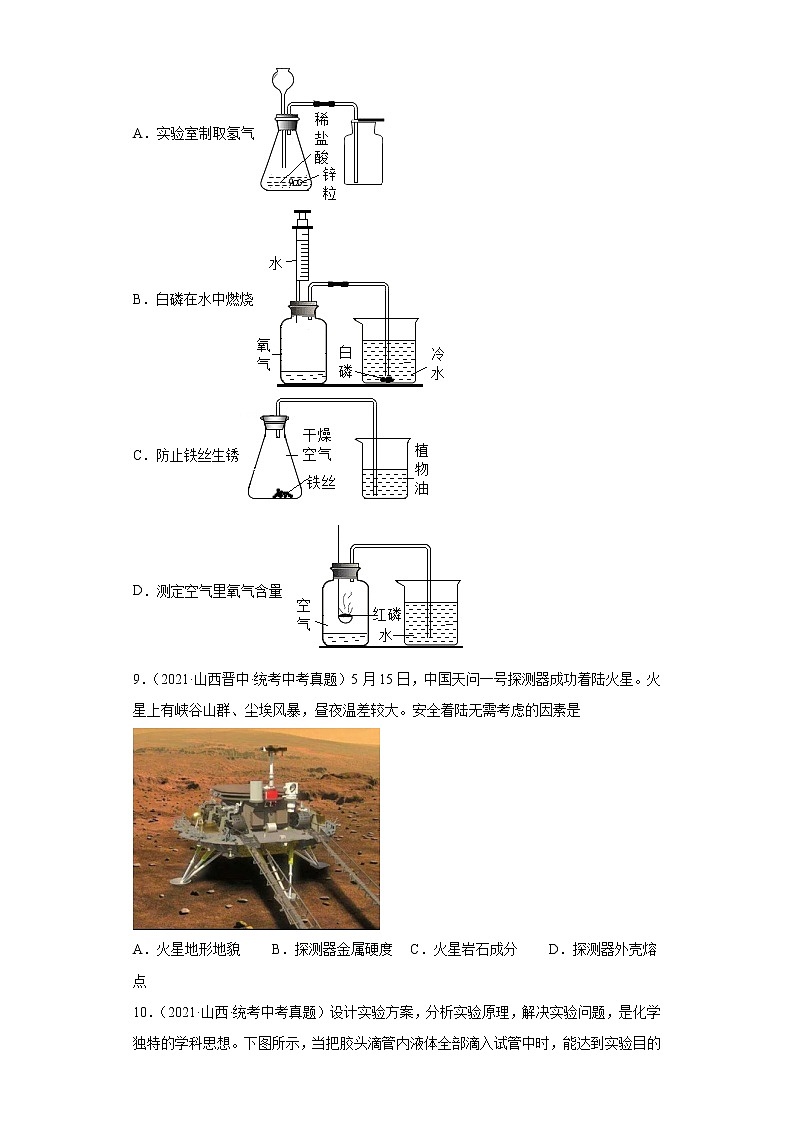 A．实验室制取氢气

稀盐酸
锌粒

B．白磷在水中燃烧

水
氧气
白磷
冷水

C．防止铁丝生锈

干燥空气
铁丝
植物油

D．测定空气里氧气含量

空气
红磷
水

9．（2021·山西晋中·统考中考真题）5月15日，中国天问一号探测器成功着陆火星。火星上有峡谷山群、尘埃风暴，昼夜温差较大。安全着陆无需考虑的因素是

A．火星地形地貌　B．探测器金属硬度　C．火星岩石成分　D．探测器外壳熔点

10．（2021·山西·统考中考真题）设计实验方案，分析实验原理，解决实验问题，是化学独特的学科思想。下图所示，当把胶头滴管内液体全部滴入试管中时，能达到实验目的