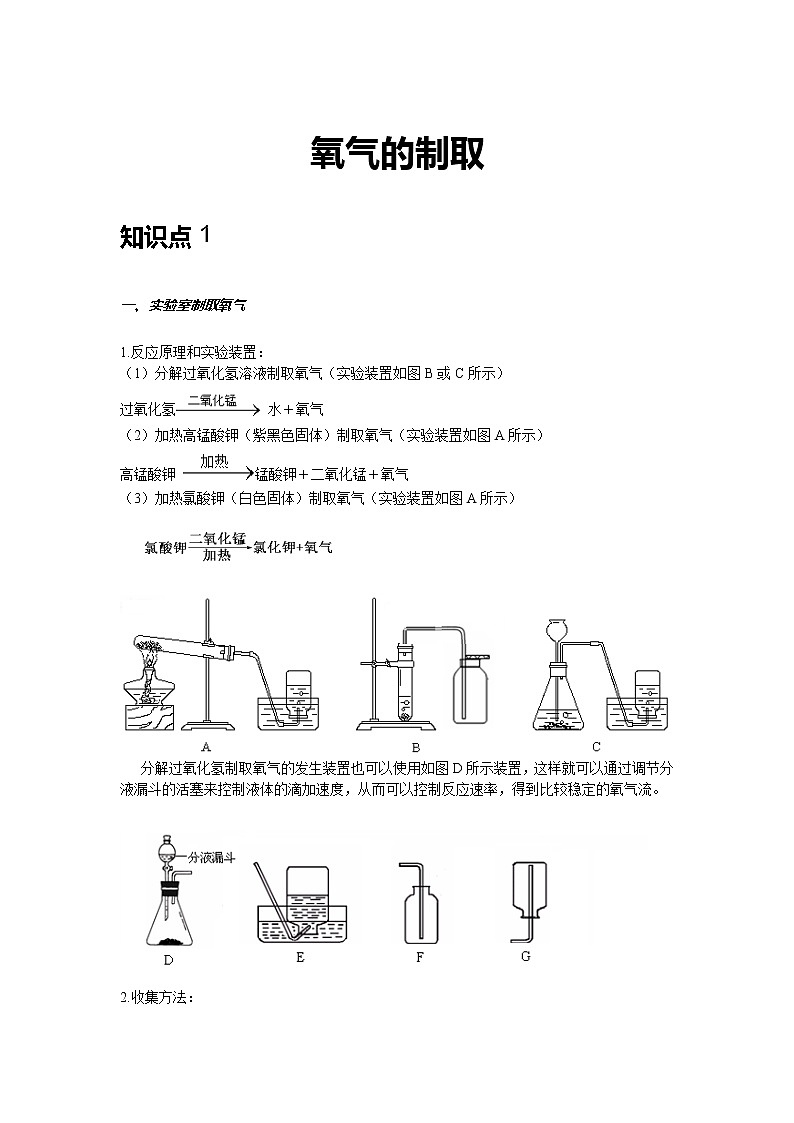 氧气的制取

知识点 1

一、实验室制取氧气

1.反应原理和实验装置：
（1）分解过氧化氢溶液制取氧气（实验装置如图 B 或 C 所示）

过氧化氢 $\xrightarrow{二氧化锰}$ 水＋氧气

（2）加热高锰酸钾（紫黑色固体）制取氧气（实验装置如图 A 所示）

高锰酸钾 $\xrightarrow{加热}$ 锰酸钾＋二氧化锰＋氧气

（3）加热氯酸钾（白色固体）制取氧气（实验装置如图 A 所示）

氯酸钾 $\xrightarrow[加热]{二氧化锰}$ 氯化钾+氧气

A B C

分解过氧化氢制取氧气的发生装置也可以使用如图 D 所示装置，这样就可以通过调节分液漏斗的活塞来控制液体的滴加速度，从而可以控制反应速率，得到比较稳定的氧气流。

分液漏斗

D E F G

2.收集方法：