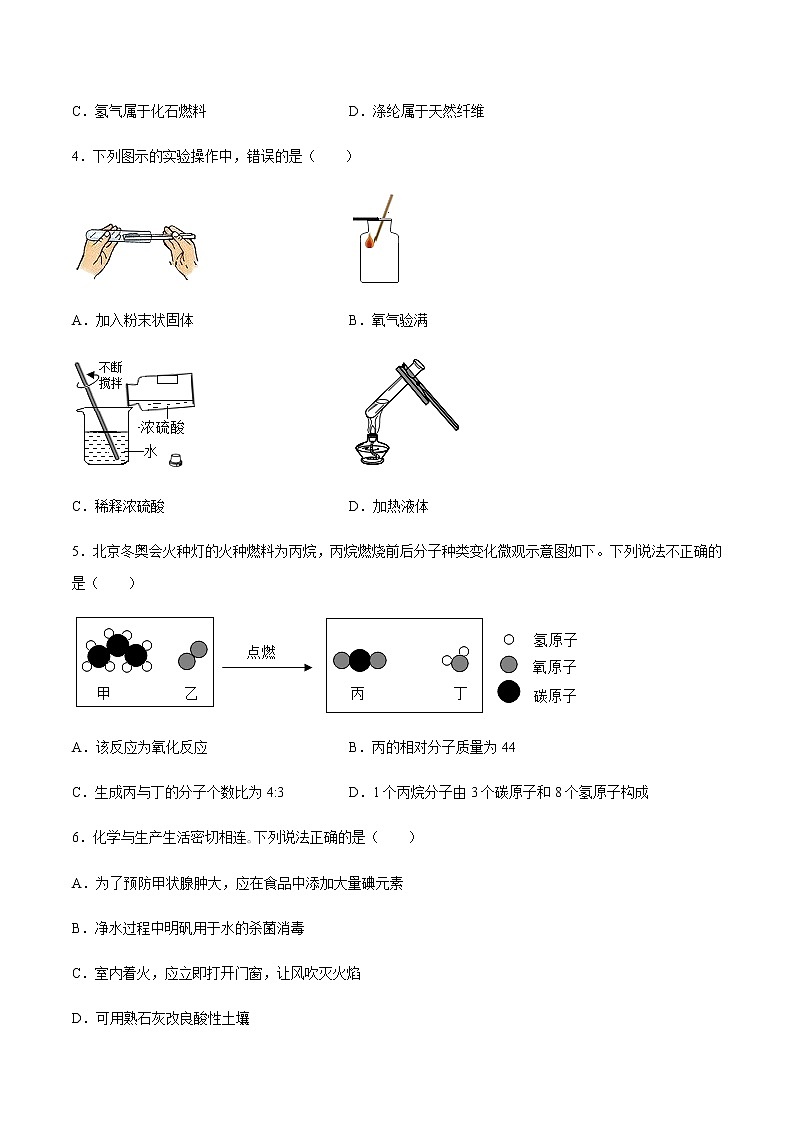 C．氢气属于化石燃料　　　　　　　　　D．涤纶属于天然纤维

4．下列图示的实验操作中，错误的是（　　）

A．加入粉末状固体　　　　　　　　　B．氧气验满

不断搅拌

浓硫酸

水

C．稀释浓硫酸　　　　　　　　　　　D．加热液体

5．北京冬奥会火种灯的火种燃料为丙烷，丙烷燃烧前后分子种类变化微观示意图如下。下列说法不正确的是（　　）

甲　乙　点燃　丙　丁　氢原子　氧原子　碳原子

A．该反应为氧化反应　　　　　　　　B．丙的相对分子质量为 44

C．生成丙与丁的分子个数比为 4:3　　　D．1 个丙烷分子由 3 个碳原子和 8 个氢原子构成

6．化学与生产生活密切相连。下列说法正确的是（　　）

A．为了预防甲状腺肿大，应在食品中添加大量碘元素

B．净水过程中明矾用于水的杀菌消毒

C．室内着火，应立即打开门窗，让风吹灭火焰

D．可用熟石灰改良酸性土壤