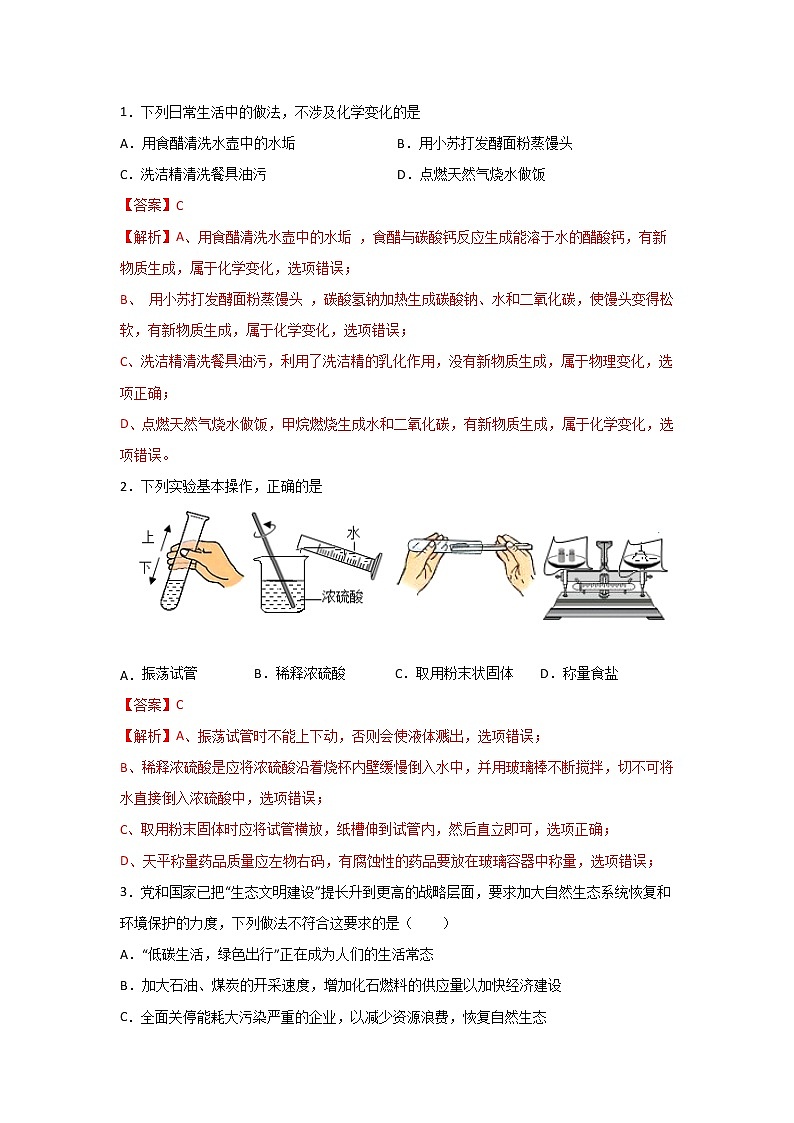 1．下列日常生活中的做法，不涉及化学变化的是

A．用食醋清洗水壶中的水垢　　　　　　B．用小苏打发酵面粉蒸馒头

C．洗洁精清洗餐具油污　　　　　　　　D．点燃天然气烧水做饭

【答案】C

【解析】A、用食醋清洗水壶中的水垢 ，食醋与碳酸钙反应生成能溶于水的醋酸钙，有新物质生成，属于化学变化，选项错误；

B、 用小苏打发酵面粉蒸馒头 ，碳酸氢钠加热生成碳酸钠、水和二氧化碳，使馒头变得松软，有新物质生成，属于化学变化，选项错误；

C、洗洁精清洗餐具油污，利用了洗洁精的乳化作用，没有新物质生成，属于物理变化，选项正确；

D、点燃天然气烧水做饭，甲烷燃烧生成水和二氧化碳，有新物质生成，属于化学变化，选项错误。

2．下列实验基本操作，正确的是

上

下

水

浓硫酸

A．振荡试管　　　B．稀释浓硫酸　　　C．取用粉末状固体　　D．称量食盐

【答案】C

【解析】A、振荡试管时不能上下动，否则会使液体溅出，选项错误；

B、稀释浓硫酸是应将浓硫酸沿着烧杯内壁缓慢倒入水中，并用玻璃棒不断搅拌，切不可将水直接倒入浓硫酸中，选项错误；

C、取用粉末固体时应将试管横放，纸槽伸到试管内，然后直立即可，选项正确；

D、天平称量药品质量应左物右码，有腐蚀性的药品要放在玻璃容器中称量，选项错误；

3．党和国家已把“生态文明建设”提长升到更高的战略层面，要求加大自然生态系统恢复和环境保护的力度，下列做法不符合这要求的是（　　）

A．“低碳生活，绿色出行”正在成为人们的生活常态

B．加大石油、煤炭的开采速度，增加化石燃料的供应量以加快经济建设

C．全面关停能耗大污染严重的企业，以减少资源浪费，恢复自然生态