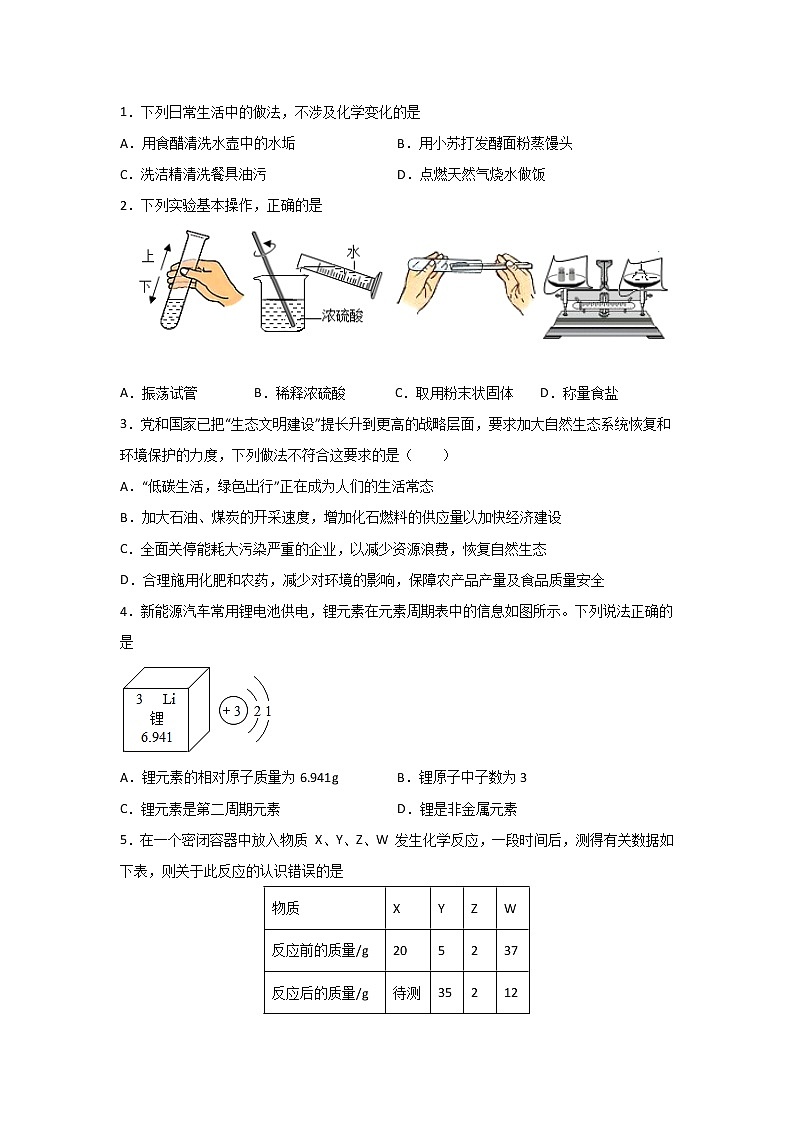 1．下列日常生活中的做法，不涉及化学变化的是

A．用食醋清洗水壶中的水垢

B．用小苏打发酵面粉蒸馒头

C．洗洁精清洗餐具油污

D．点燃天然气烧水做饭

2．下列实验基本操作，正确的是

上

下

水

浓硫酸

A．振荡试管　　B．稀释浓硫酸　　C．取用粉末状固体　　D．称量食盐

3．党和国家已把“生态文明建设”提长升到更高的战略层面，要求加大自然生态系统恢复和环境保护的力度，下列做法不符合这要求的是（　　）

A．“低碳生活，绿色出行”正在成为人们的生活常态

B．加大石油、煤炭的开采速度，增加化石燃料的供应量以加快经济建设

C．全面关停能耗大污染严重的企业，以减少资源浪费，恢复自然生态

D．合理施用化肥和农药，减少对环境的影响，保障农产品产量及食品质量安全

4．新能源汽车常用锂电池供电，锂元素在元素周期表中的信息如图所示。下列说法正确的是

3　Li
锂
6.941

+3　2 1

A．锂元素的相对原子质量为 6.941g

B．锂原子中子数为 3

C．锂元素是第二周期元素

D．锂是非金属元素

5．在一个密闭容器中放入物质 X、Y、Z、W 发生化学反应，一段时间后，测得有关数据如下表，则关于此反应的认识错误的是

| 物质 | X | Y | Z | W |
|---|---|---|---|---|
| 反应前的质量/g | 20 | 5 | 2 | 37 |
| 反应后的质量/g | 待测 | 35 | 2 | 12 |