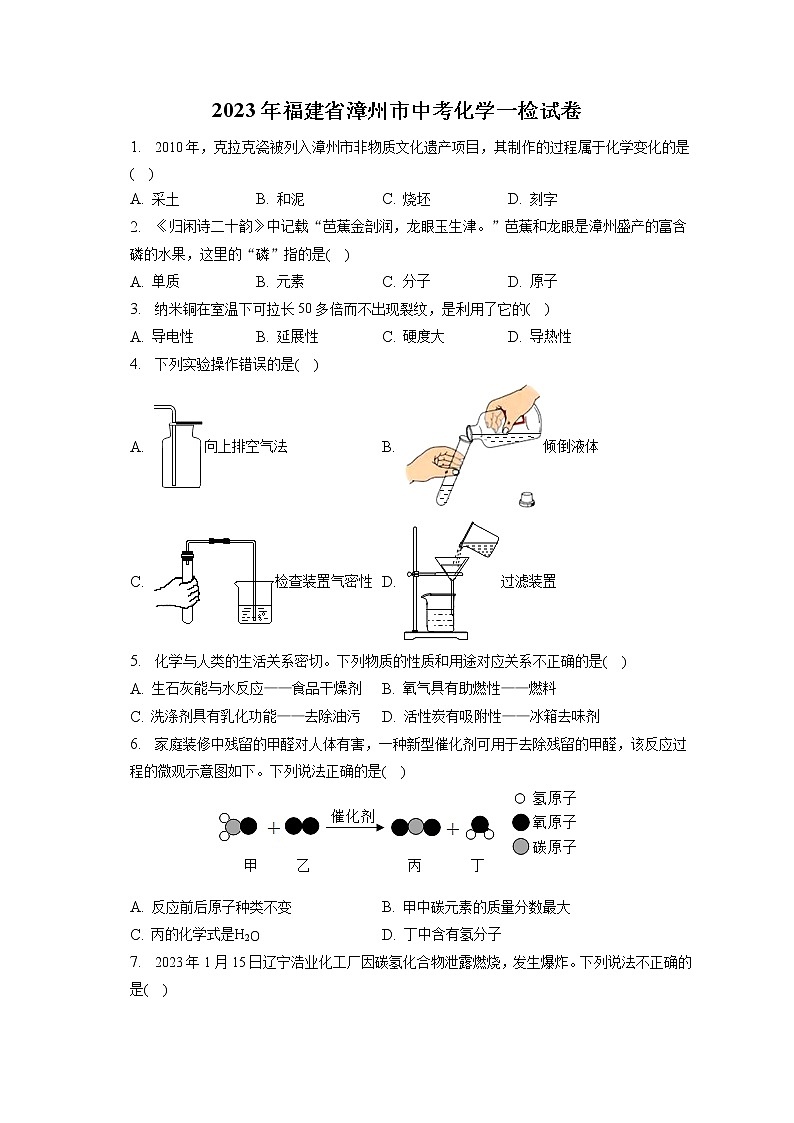 2023年福建省漳州市中考化学一检试卷

1. 2010年，克拉克瓷被列入漳州市非物质文化遗产项目，其制作的过程属于化学变化的是( )

A. 采土　　B. 和泥　　C. 烧坯　　D. 刻字

2. 《归闲诗二十韵》中记载"芭蕉金剖润，龙眼玉生津。"芭蕉和龙眼是漳州盛产的富含磷的水果，这里的"磷"指的是( )

A. 单质　　B. 元素　　C. 分子　　D. 原子

3. 纳米铜在室温下可拉长50多倍而不出现裂纹，是利用了它的( )

A. 导电性　　B. 延展性　　C. 硬度大　　D. 导热性

4. 下列实验操作错误的是( )

A. 向上排空气法

B. 倾倒液体

C. 检查装置气密性

D. 过滤装置

5. 化学与人类的生活关系密切。下列物质的性质和用途对应关系不正确的是( )

A. 生石灰能与水反应——食品干燥剂　　B. 氧气具有助燃性——燃料

C. 洗涤剂具有乳化功能——去除油污　　D. 活性炭有吸附性——冰箱去味剂

6. 家庭装修中残留的甲醛对人体有害，一种新型催化剂可用于去除残留的甲醛，该反应过程的微观示意图如下。下列说法正确的是( )

催化剂

甲　乙　丙　丁

氢原子
氧原子
碳原子

A. 反应前后原子种类不变　　B. 甲中碳元素的质量分数最大

C. 丙的化学式是$H_2O$　　D. 丁中含有氢分子

7. 2023年1月15日辽宁浩业化工厂因碳氢化合物泄露燃烧，发生爆炸。下列说法不正确的是( )