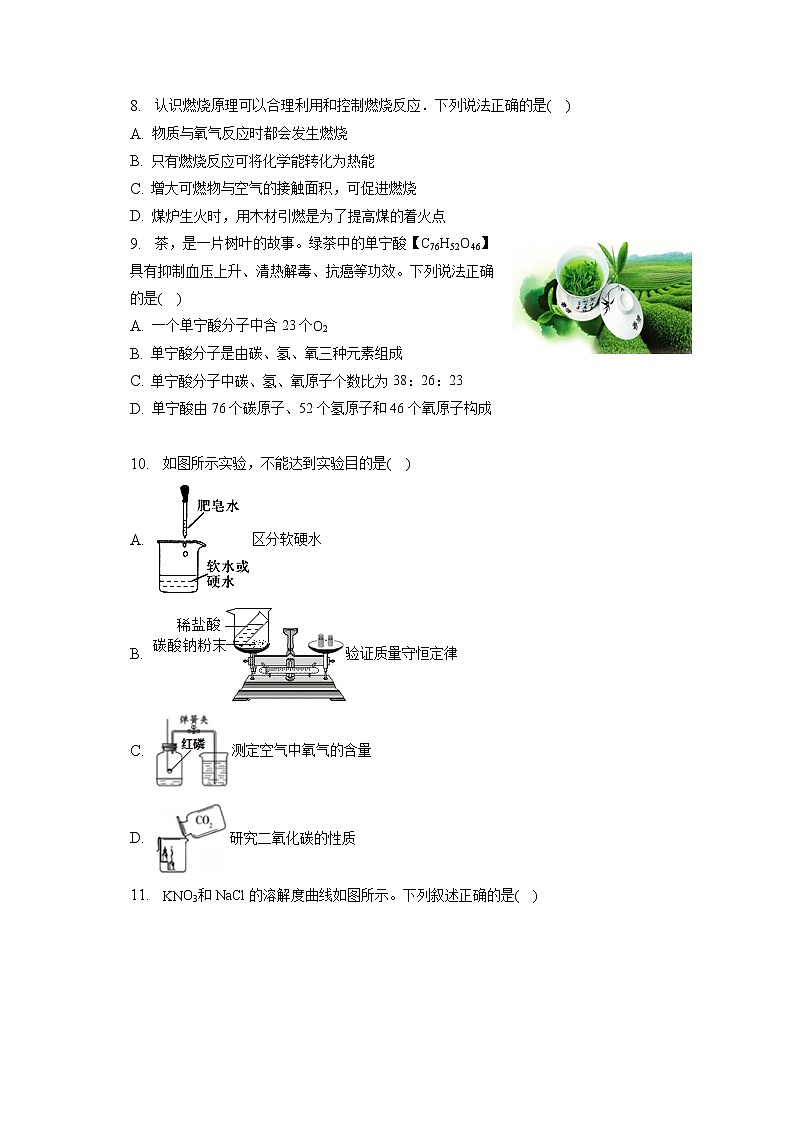 8. 认识燃烧原理可以合理利用和控制燃烧反应．下列说法正确的是(   )
A. 物质与氧气反应时都会发生燃烧
B. 只有燃烧反应可将化学能转化为热能
C. 增大可燃物与空气的接触面积，可促进燃烧
D. 煤炉生火时，用木材引燃是为了提高煤的着火点

9. 茶，是一片树叶的故事。绿茶中的单宁酸【$C_{76}H_{52}O_{46}$】具有抑制血压上升、清热解毒、抗癌等功效。下列说法正确的是(   )
A. 一个单宁酸分子中含 23 个$O_2$
B. 单宁酸分子是由碳、氢、氧三种元素组成
C. 单宁酸分子中碳、氢、氧原子个数比为 38：26：23
D. 单宁酸由 76 个碳原子、52 个氢原子和 46 个氧原子构成

10. 如图所示实验，不能达到实验目的是(   )
A. 肥皂水 软水或硬水 区分软硬水
B. 稀盐酸 碳酸钠粉末 验证质量守恒定律
C. 弹簧夹 红磷 测定空气中氧气的含量
D. $CO_2$ 研究二氧化碳的性质

11. $KNO_3$和 NaCl 的溶解度曲线如图所示。下列叙述正确的是(   )