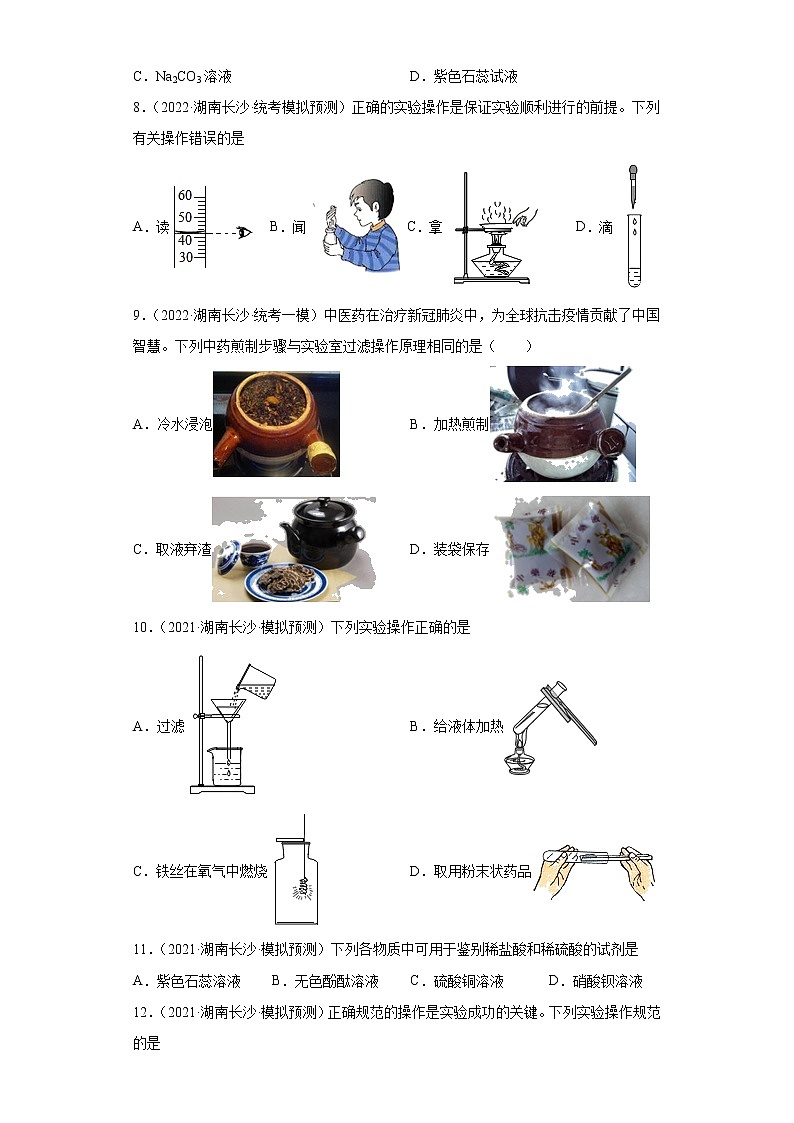 C．$Na_2CO_3$溶液　　　　　　　　　　D．紫色石蕊试液

8．（2022·湖南长沙·统考模拟预测）正确的实验操作是保证实验顺利进行的前提。下列有关操作错误的是

A．读 60 50 40 30　B．闻　C．拿　D．滴

9．（2022·湖南长沙·统考一模）中医药在治疗新冠肺炎中，为全球抗击疫情贡献了中国智慧。下列中药煎制步骤与实验室过滤操作原理相同的是（　　）

A．冷水浸泡　　　　B．加热煎制

C．取液弃渣　　　　D．装袋保存

10．（2021·湖南长沙·模拟预测）下列实验操作正确的是

A．过滤　　　　B．给液体加热

C．铁丝在氧气中燃烧　　　　D．取用粉末状药品

11．（2021·湖南长沙·模拟预测）下列各物质中可用于鉴别稀盐酸和稀硫酸的试剂是

A．紫色石蕊溶液　　B．无色酚酞溶液　　C．硫酸铜溶液　　D．硝酸钡溶液

12．（2021·湖南长沙·模拟预测）正确规范的操作是实验成功的关键。下列实验操作规范的是