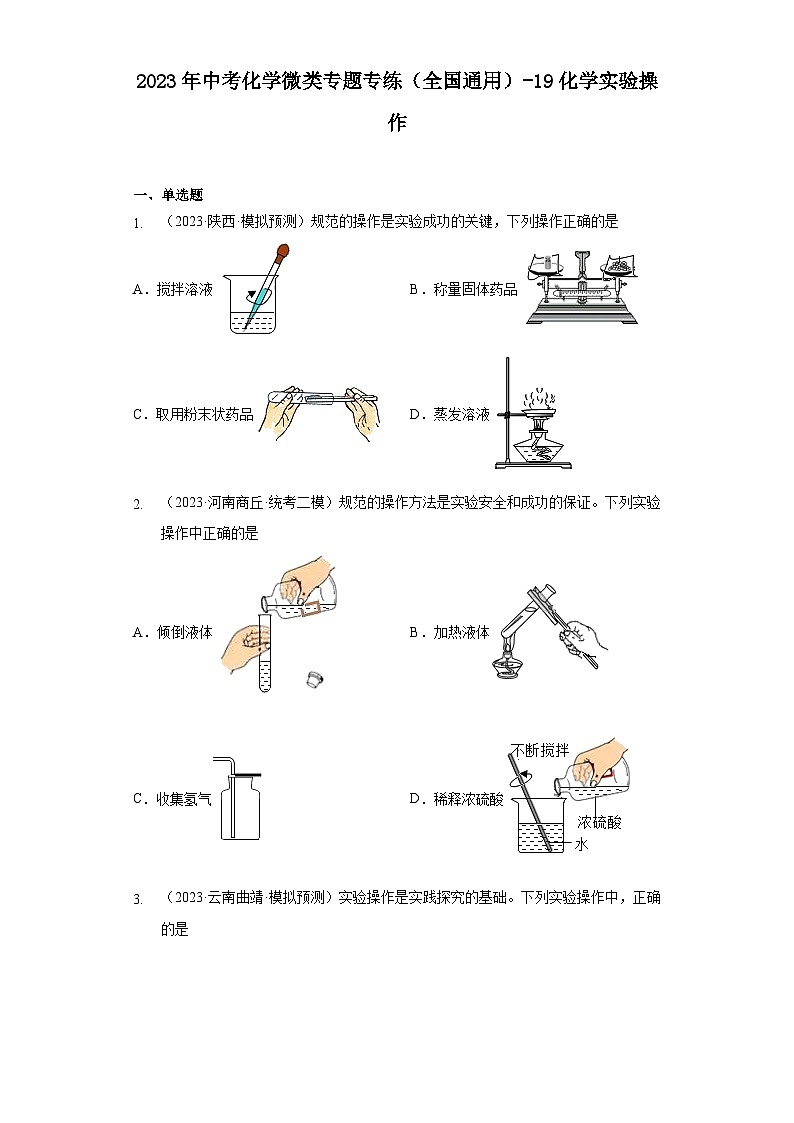 2023年中考化学微类专题专练（全国通用）-19化学实验操作

一、单选题

1. （2023·陕西·模拟预测）规范的操作是实验成功的关键，下列操作正确的是

A．搅拌溶液

B．称量固体药品

C．取用粉末状药品

D．蒸发溶液

2. （2023·河南商丘·统考二模）规范的操作方法是实验安全和成功的保证。下列实验操作中正确的是

A．倾倒液体

B．加热液体

C．收集氢气

D．稀释浓硫酸

不断搅拌

浓硫酸

水

3. （2023·云南曲靖·模拟预测）实验操作是实践探究的基础。下列实验操作中，正确的是