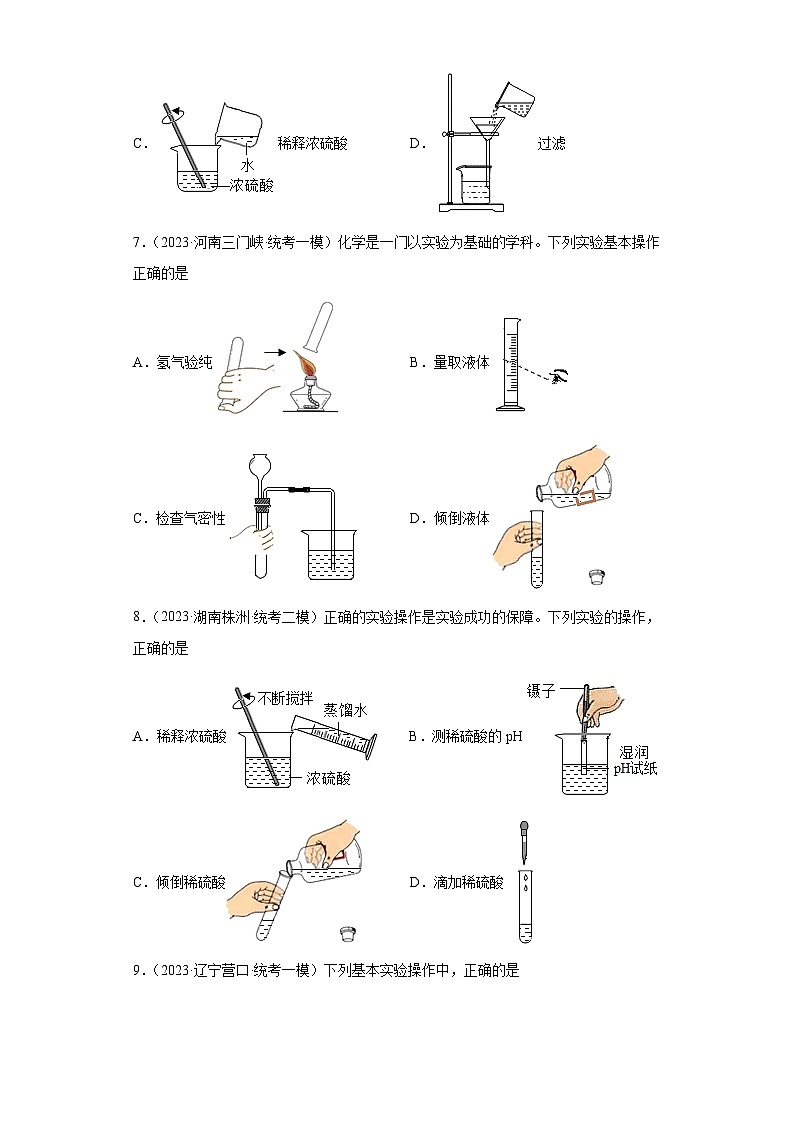 C. 水 浓硫酸 稀释浓硫酸

D. 过滤

7.（2023·河南三门峡·统考一模）化学是一门以实验为基础的学科。下列实验基本操作正确的是

A．氢气验纯

B．量取液体

C．检查气密性

D．倾倒液体

8.（2023·湖南株洲·统考二模）正确的实验操作是实验成功的保障。下列实验的操作，正确的是

A．稀释浓硫酸 不断搅拌 蒸馏水 浓硫酸

B．测稀硫酸的 pH 镊子 湿润 pH试纸

C．倾倒稀硫酸

D．滴加稀硫酸

9.（2023·辽宁营口·统考一模）下列基本实验操作中，正确的是