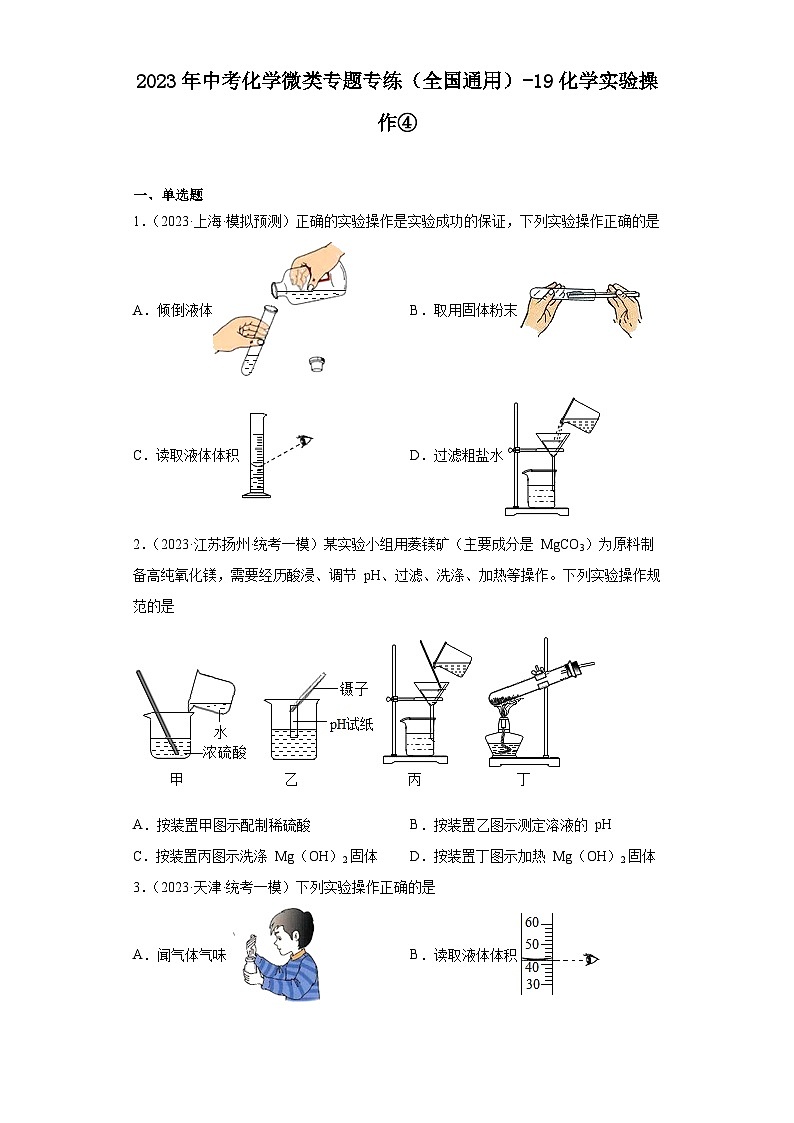 2023年中考化学微类专题专练（全国通用）-19化学实验操作④

一、单选题

1．（2023·上海·模拟预测）正确的实验操作是实验成功的保证，下列实验操作正确的是

A．倾倒液体

B．取用固体粉末

C．读取液体体积

D．过滤粗盐水

2．（2023·江苏扬州·统考一模）某实验小组用菱镁矿（主要成分是 $MgCO_3$）为原料制备高纯氧化镁，需要经历酸浸、调节 pH、过滤、洗涤、加热等操作。下列实验操作规范的是

水
浓硫酸
甲
镊子
pH试纸
乙
丙
丁

A．按装置甲图示配制稀硫酸

B．按装置乙图示测定溶液的 pH

C．按装置丙图示洗涤 $Mg（OH）_2$固体

D．按装置丁图示加热 $Mg（OH）_2$固体

3．（2023·天津·统考一模）下列实验操作正确的是

A．闻气体气味

B．读取液体体积

60
50
40
30