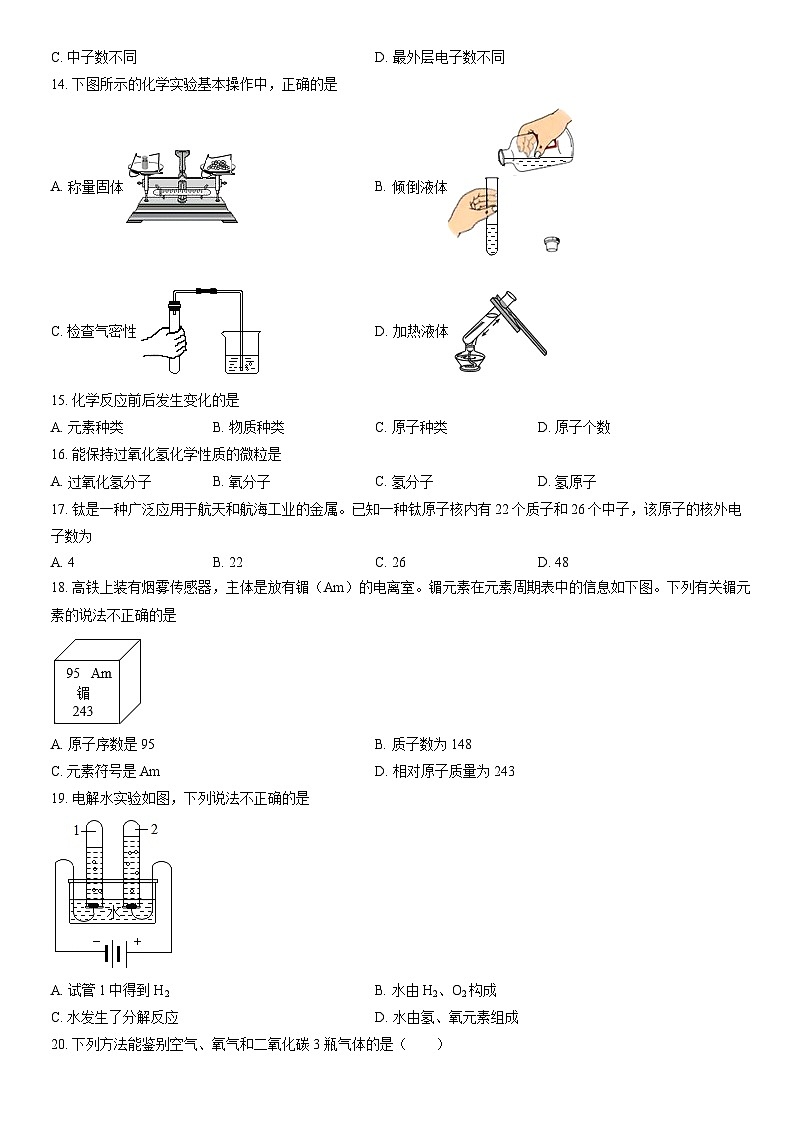 C. 中子数不同

D. 最外层电子数不同

14. 下图所示的化学实验基本操作中，正确的是

A. 称量固体

B. 倾倒液体

C. 检查气密性

D. 加热液体

15. 化学反应前后发生变化的是

A. 元素种类　B. 物质种类　C. 原子种类　D. 原子个数

16. 能保持过氧化氢化学性质的微粒是

A. 过氧化氢分子　B. 氧分子　C. 氢分子　D. 氢原子

17. 钛是一种广泛应用于航天和航海工业的金属。已知一种钛原子核内有 22 个质子和 26 个中子，该原子的核外电子数为

A. 4　B. 22　C. 26　D. 48

18. 高铁上装有烟雾传感器，主体是放有镅（Am）的电离室。镅元素在元素周期表中的信息如下图。下列有关镅元素的说法不正确的是

95 Am
镅
243

A. 原子序数是 95

B. 质子数为 148

C. 元素符号是 Am

D. 相对原子质量为 243

19. 电解水实验如图，下列说法不正确的是

1
2
水
−
+

A. 试管 1 中得到 $H_2$

B. 水由 $H_2$、$O_2$ 构成

C. 水发生了分解反应

D. 水由氢、氧元素组成

20. 下列方法能鉴别空气、氧气和二氧化碳 3 瓶气体的是（　　）