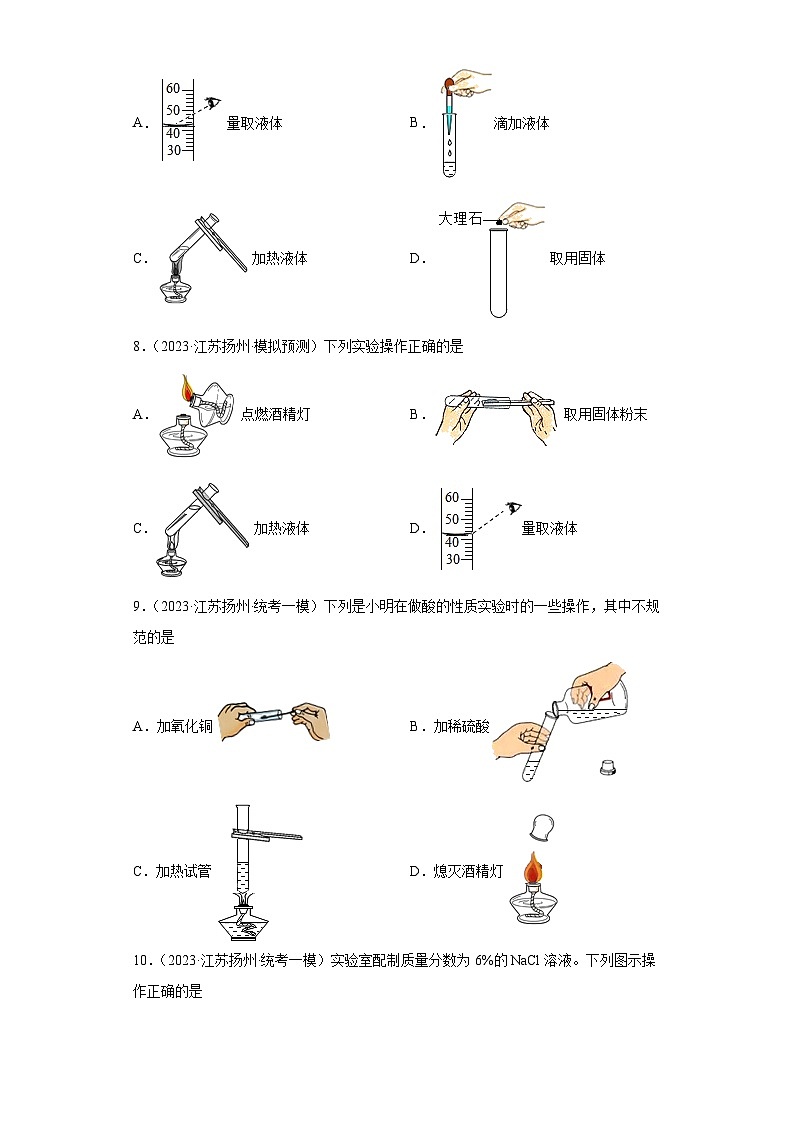 A. 60 50 40 30 量取液体

B. 滴加液体

C. 加热液体

D. 大理石 取用固体

8.（2023·江苏扬州·模拟预测）下列实验操作正确的是

A. 点燃酒精灯

B. 取用固体粉末

C. 加热液体

D. 60 50 40 30 量取液体

9.（2023·江苏扬州·统考一模）下列是小明在做酸的性质实验时的一些操作，其中不规范的是

A. 加氧化铜

B. 加稀硫酸

C. 加热试管

D. 熄灭酒精灯

10.（2023·江苏扬州·统考一模）实验室配制质量分数为 6%的 NaCl 溶液。下列图示操作正确的是