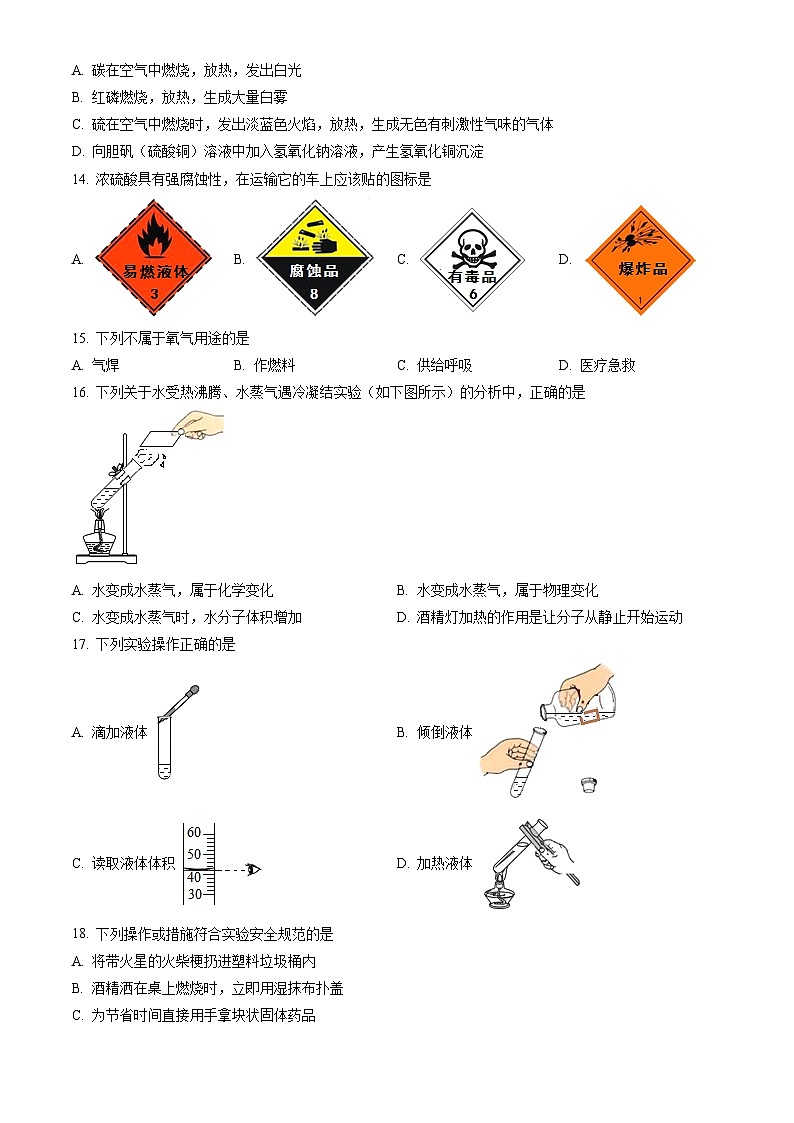 A. 碳在空气中燃烧，放热，发出白光

B. 红磷燃烧，放热，生成大量白雾

C. 硫在空气中燃烧时，发出淡蓝色火焰，放热，生成无色有刺激性气味的气体

D. 向胆矾（硫酸铜）溶液中加入氢氧化钠溶液，产生氢氧化铜沉淀

14. 浓硫酸具有强腐蚀性，在运输它的车上应该贴的图标是

A. 易燃液体 3　B. 腐蚀品 8　C. 有毒品 6　D. 爆炸品 1

15. 下列不属于氧气用途的是

A. 气焊　B. 作燃料　C. 供给呼吸　D. 医疗急救

16. 下列关于水受热沸腾、水蒸气遇冷凝结实验（如下图所示）的分析中，正确的是

A. 水变成水蒸气，属于化学变化　B. 水变成水蒸气，属于物理变化

C. 水变成水蒸气时，水分子体积增加　D. 酒精灯加热的作用是让分子从静止开始运动

17. 下列实验操作正确的是

A. 滴加液体

B. 倾倒液体

C. 读取液体体积 60 50 40 30

D. 加热液体

18. 下列操作或措施符合实验安全规范的是

A. 将带火星的火柴梗扔进塑料垃圾桶内

B. 酒精洒在桌上燃烧时，立即用湿抹布扑盖

C. 为节省时间直接用手拿块状固体药品