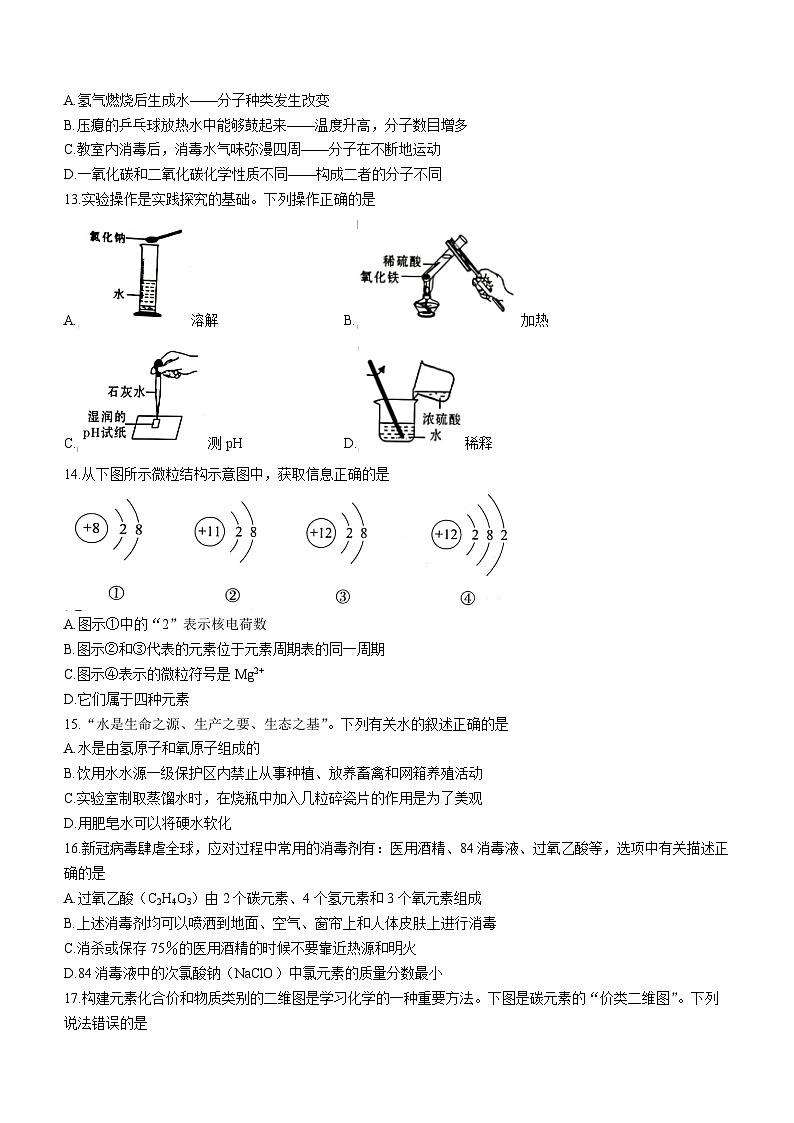 A.氢气燃烧后生成水——分子种类发生改变
B.压瘪的乒乓球放热水中能够鼓起来——温度升高，分子数目增多
C.教室内消毒后，消毒水气味弥漫四周——分子在不断地运动
D.一氧化碳和二氧化碳化学性质不同——构成二者的分子不同
13.实验操作是实践探究的基础。下列操作正确的是

氯化钠
水
A. 溶解

稀硫酸
氧化铁
B. 加热

石灰水
湿润的
pH试纸
C. 测 pH

浓硫酸
水
D. 稀释

14.从下图所示微粒结构示意图中，获取信息正确的是

+8 2 8
+11 2 8
+12 2 8
+12 2 8 2
① ② ③ ④

A.图示①中的“2”表示核电荷数
B.图示②和③代表的元素位于元素周期表的同一周期
C.图示④表示的微粒符号是 $Mg^{2+}$
D.它们属于四种元素
15.“水是生命之源、生产之要、生态之基”。下列有关水的叙述正确的是
A.水是由氢原子和氧原子组成的
B.饮用水水源一级保护区内禁止从事种植、放养畜禽和网箱养殖活动
C.实验室制取蒸馏水时，在烧瓶中加入几粒碎瓷片的作用是为了美观
D.用肥皂水可以将硬水软化
16.新冠病毒肆虐全球，应对过程中常用的消毒剂有：医用酒精、84 消毒液、过氧乙酸等，选项中有关描述正确的是
A.过氧乙酸（$C_2H_4O_3$）由 2 个碳元素、4 个氢元素和 3 个氧元素组成
B.上述消毒剂均可以喷洒到地面、空气、窗帘上和人体皮肤上进行消毒
C.消杀或保存 75%的医用酒精的时候不要靠近热源和明火
D.84 消毒液中的次氯酸钠（NaClO）中氯元素的质量分数最小
17.构建元素化合价和物质类别的二维图是学习化学的一种重要方法。下图是碳元素的“价类二维图”。下列说法错误的是