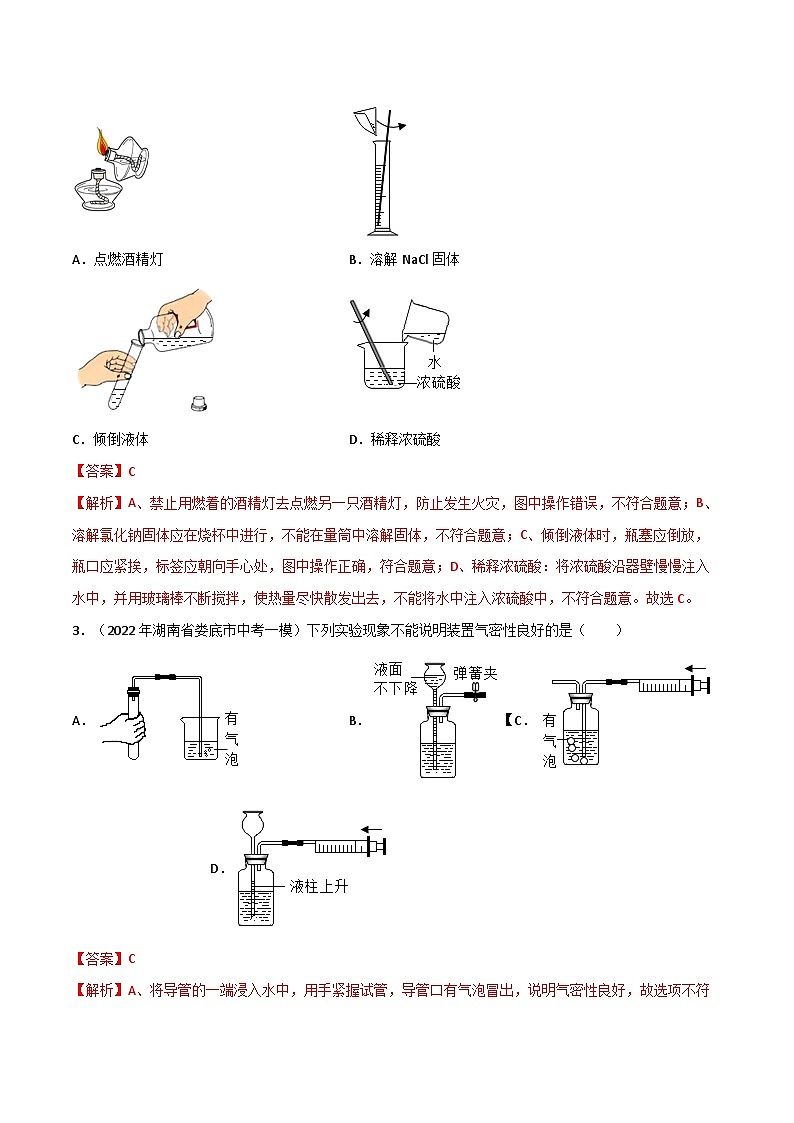 A．点燃酒精灯

B．溶解 NaCl 固体

水
浓硫酸

C．倾倒液体

D．稀释浓硫酸

【答案】C

【解析】A、禁止用燃着的酒精灯去点燃另一只酒精灯，防止发生火灾，图中操作错误，不符合题意；B、溶解氯化钠固体应在烧杯中进行，不能在量筒中溶解固体，不符合题意；C、倾倒液体时，瓶塞应倒放，瓶口应紧挨，标签应朝向手心处，图中操作正确，符合题意；D、稀释浓硫酸：将浓硫酸沿器壁慢慢注入水中，并用玻璃棒不断搅拌，使热量尽快散发出去，不能将水中注入浓硫酸中，不符合题意。故选 C。

3．（2022 年湖南省娄底市中考一模）下列实验现象不能说明装置气密性良好的是（　　）

A．

有气泡

B．

液面不下降

弹簧夹

【C．

有气泡

D．

液柱上升

【答案】C

【解析】A、将导管的一端浸入水中，用手紧握试管，导管口有气泡冒出，说明气密性良好，故选项不符