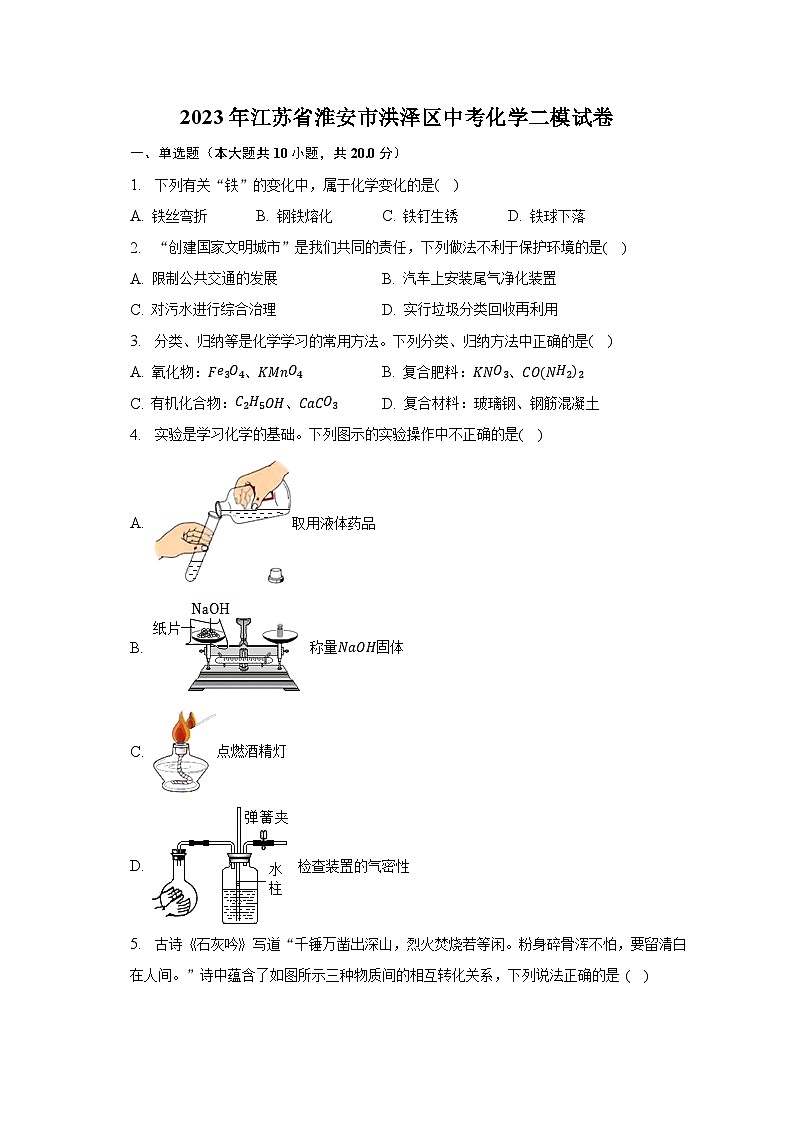 2023年江苏省淮安市洪泽区中考化学二模试卷

一、单选题（本大题共10小题，共20.0分）

1. 下列有关“铁”的变化中，属于化学变化的是( )

A. 铁丝弯折　B. 钢铁熔化　C. 铁钉生锈　D. 铁球下落

2. “创建国家文明城市”是我们共同的责任，下列做法不利于保护环境的是( )

A. 限制公共交通的发展　B. 汽车上安装尾气净化装置

C. 对污水进行综合治理　D. 实行垃圾分类回收再利用

3. 分类、归纳等是化学学习的常用方法。下列分类、归纳方法中正确的是( )

A. 氧化物：$Fe_3O_4$、$KMnO_4$　B. 复合肥料：$KNO_3$、$CO(NH_2)_2$

C. 有机化合物：$C_2H_5OH$、$CaCO_3$　D. 复合材料：玻璃钢、钢筋混凝土

4. 实验是学习化学的基础。下列图示的实验操作中不正确的是( )

A. 取用液体药品

NaOH
纸片
B. 称量$NaOH$固体

C. 点燃酒精灯

弹簧夹
水柱
D. 检查装置的气密性

5. 古诗《石灰吟》写道“千锤万凿出深山，烈火焚烧若等闲。粉身碎骨浑不怕，要留清白在人间。”诗中蕴含了如图所示三种物质间的相互转化关系，下列说法正确的是( )