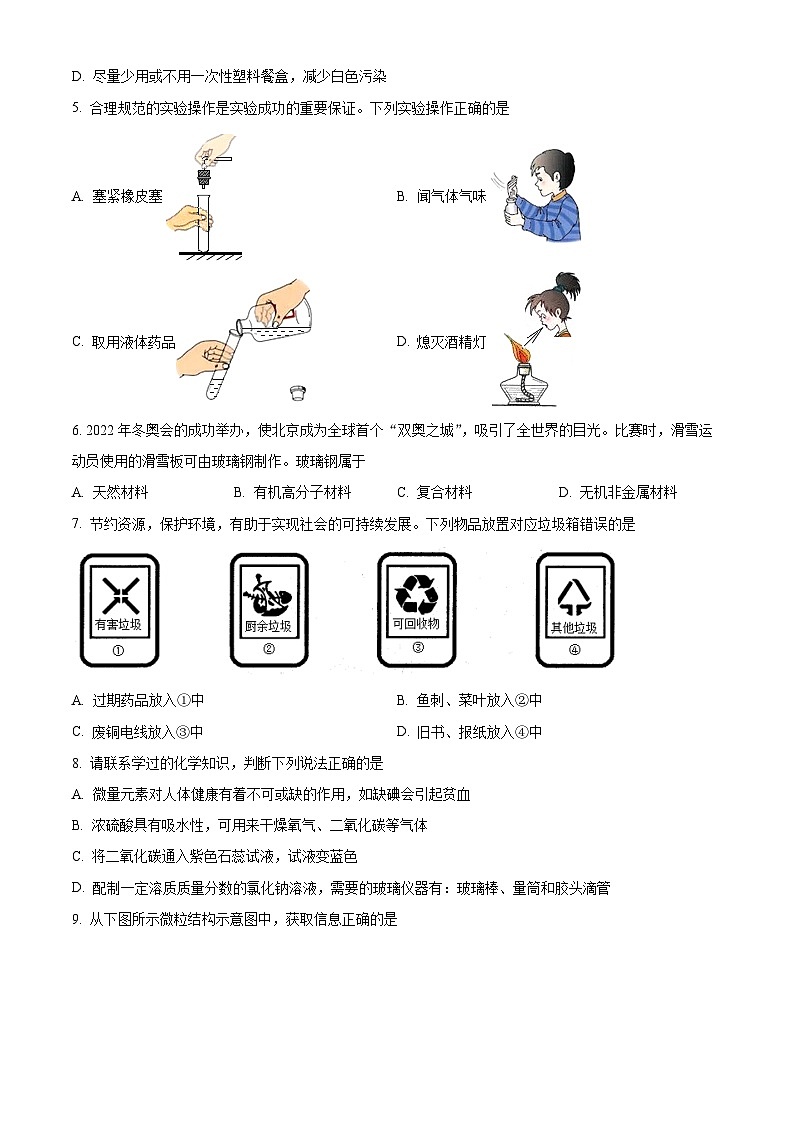 D. 尽量少用或不用一次性塑料餐盒，减少白色污染

5. 合理规范的实验操作是实验成功的重要保证。下列实验操作正确的是

A. 塞紧橡皮塞

B. 闻气体气味

C. 取用液体药品

D. 熄灭酒精灯

6. 2022 年冬奥会的成功举办，使北京成为全球首个“双奥之城”，吸引了全世界的目光。比赛时，滑雪运动员使用的滑雪板可由玻璃钢制作。玻璃钢属于

A. 天然材料　　B. 有机高分子材料　　C. 复合材料　　D. 无机非金属材料

7. 节约资源，保护环境，有助于实现社会的可持续发展。下列物品放置对应垃圾箱错误的是

有害垃圾 ①　厨余垃圾 ②　可回收物 ③　其他垃圾 ④

A. 过期药品放入①中

B. 鱼刺、菜叶放入②中

C. 废铜电线放入③中

D. 旧书、报纸放入④中

8. 请联系学过的化学知识，判断下列说法正确的是

A. 微量元素对人体健康有着不可或缺的作用，如缺碘会引起贫血

B. 浓硫酸具有吸水性，可用来干燥氧气、二氧化碳等气体

C. 将二氧化碳通入紫色石蕊试液，试液变蓝色

D. 配制一定溶质质量分数的氯化钠溶液，需要的玻璃仪器有：玻璃棒、量筒和胶头滴管

9. 从下图所示微粒结构示意图中，获取信息正确的是