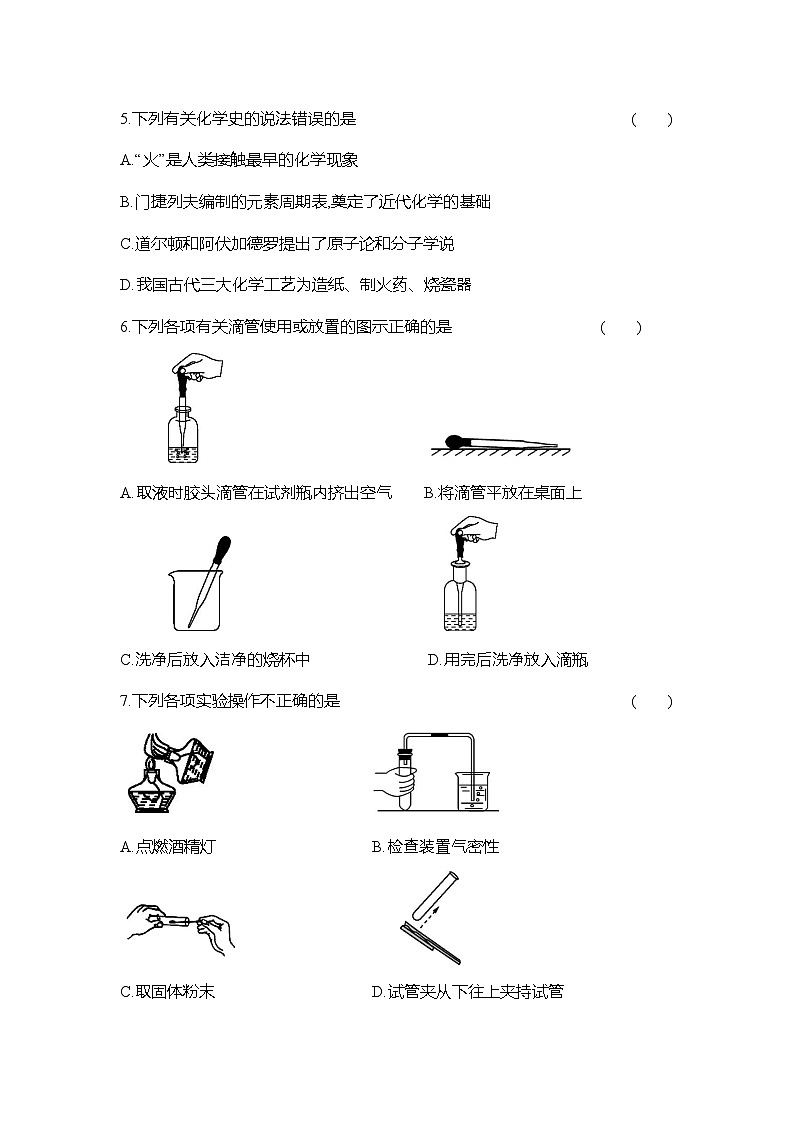 5.下列有关化学史的说法错误的是 ( )

A.“火”是人类接触最早的化学现象

B.门捷列夫编制的元素周期表,奠定了近代化学的基础

C.道尔顿和阿伏加德罗提出了原子论和分子学说

D.我国古代三大化学工艺为造纸、制火药、烧瓷器

6.下列各项有关滴管使用或放置的图示正确的是 ( )

A.取液时胶头滴管在试剂瓶内挤出空气

B.将滴管平放在桌面上

C.洗净后放入洁净的烧杯中

D.用完后洗净放入滴瓶

7.下列各项实验操作不正确的是 ( )

A.点燃酒精灯

B.检查装置气密性

C.取固体粉末

D.试管夹从下往上夹持试管