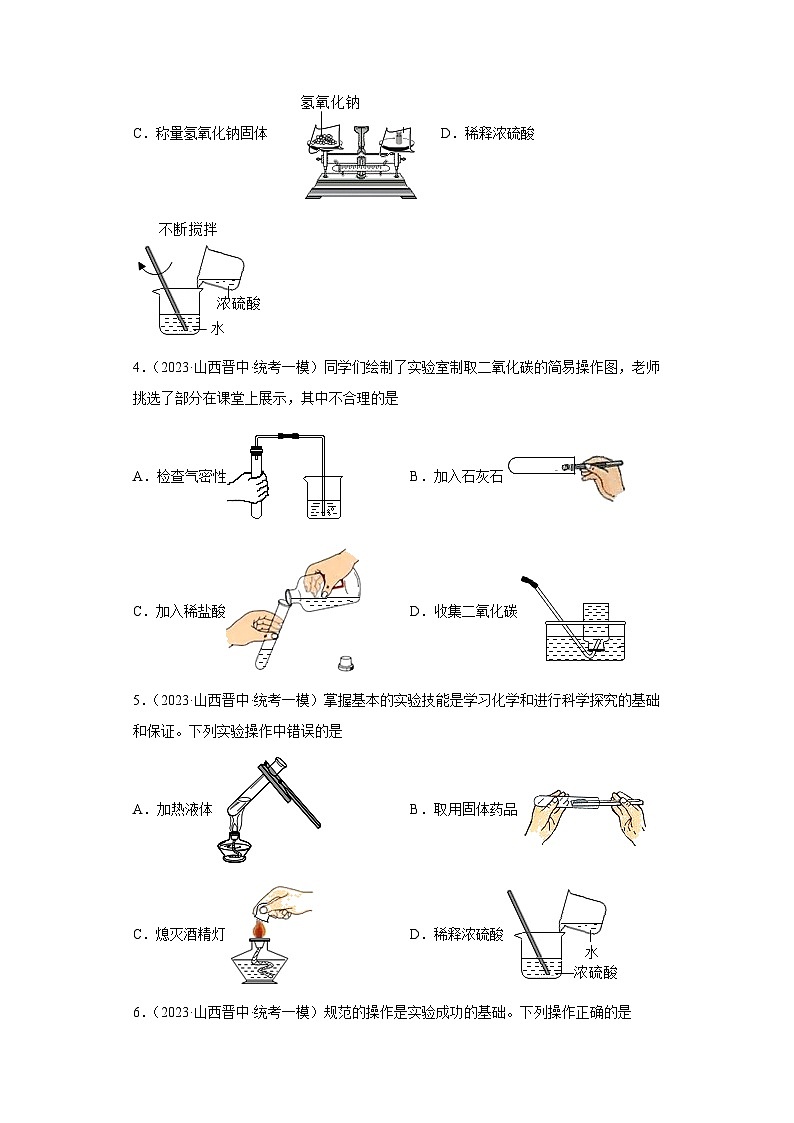 C．称量氢氧化钠固体 氢氧化钠 D．稀释浓硫酸

不断搅拌
浓硫酸
水

4．（2023·山西晋中·统考一模）同学们绘制了实验室制取二氧化碳的简易操作图，老师挑选了部分在课堂上展示，其中不合理的是

A．检查气密性 B．加入石灰石

C．加入稀盐酸 D．收集二氧化碳

5．（2023·山西晋中·统考一模）掌握基本的实验技能是学习化学和进行科学探究的基础和保证。下列实验操作中错误的是

A．加热液体 B．取用固体药品

C．熄灭酒精灯 D．稀释浓硫酸
水
浓硫酸

6．（2023·山西晋中·统考一模）规范的操作是实验成功的基础。下列操作正确的是