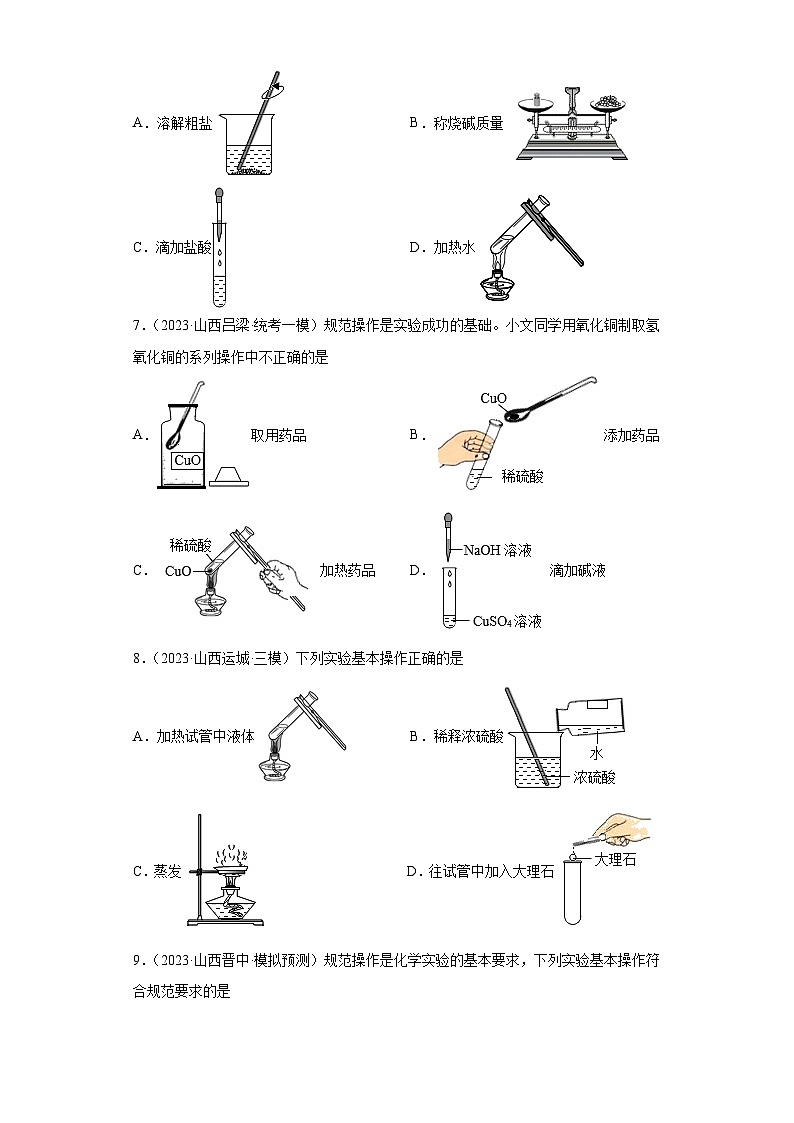 A．溶解粗盐

B．称烧碱质量

C．滴加盐酸

D．加热水

7．（2023·山西吕梁·统考一模）规范操作是实验成功的基础。小文同学用氧化铜制取氢氧化铜的系列操作中不正确的是

A．

CuO

取用药品

B．

CuO

稀硫酸

添加药品

C．

稀硫酸

CuO

加热药品

D．

NaOH 溶液

$CuSO_4$溶液

滴加碱液

8．（2023·山西运城·三模）下列实验基本操作正确的是

A．加热试管中液体

B．稀释浓硫酸

水

浓硫酸

C．蒸发

D．往试管中加入大理石

大理石

9．（2023·山西晋中·模拟预测）规范操作是化学实验的基本要求，下列实验基本操作符合规范要求的是