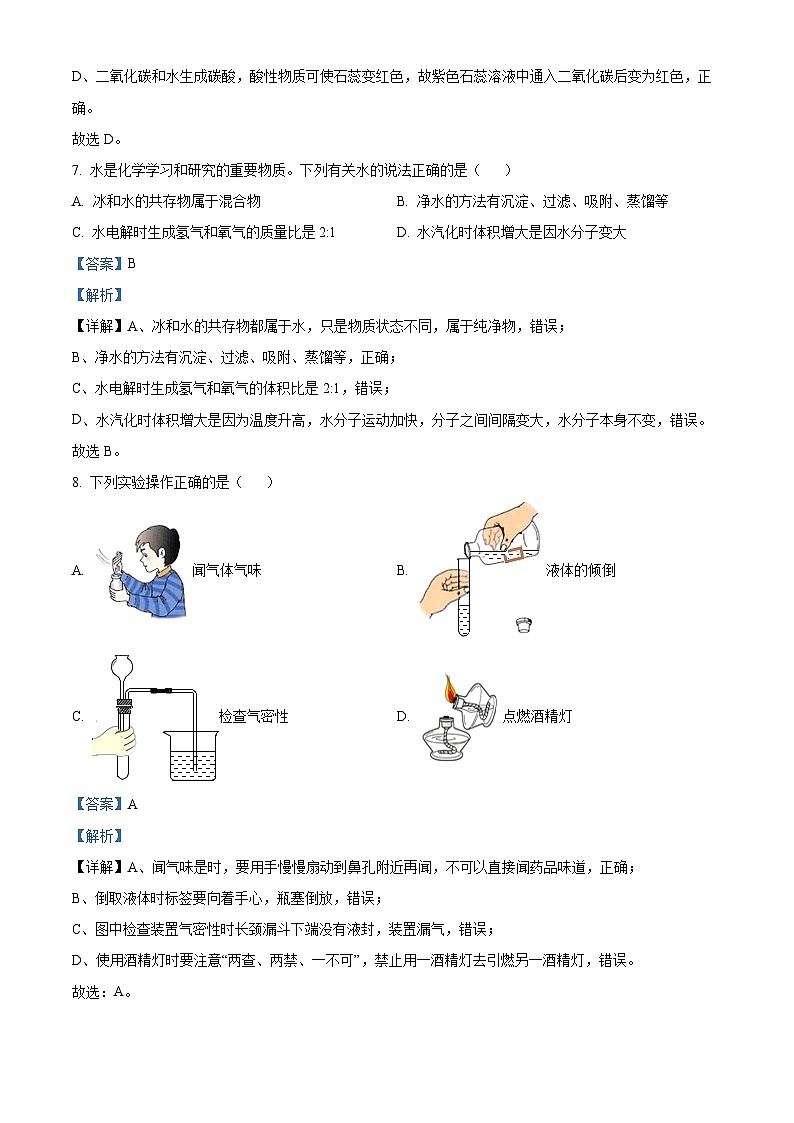 D、二氧化碳和水生成碳酸，酸性物质可使石蕊变红色，故紫色石蕊溶液中通入二氧化碳后变为红色，正确。

故选 D。

7. 水是化学学习和研究的重要物质。下列有关水的说法正确的是（　　）

A. 冰和水的共存物属于混合物

B. 净水的方法有沉淀、过滤、吸附、蒸馏等

C. 水电解时生成氢气和氧气的质量比是 2:1

D. 水汽化时体积增大是因水分子变大

【答案】B

【解析】

【详解】A、冰和水的共存物都属于水，只是物质状态不同，属于纯净物，错误；

B、净水的方法有沉淀、过滤、吸附、蒸馏等，正确；

C、水电解时生成氢气和氧气的体积比是 2:1，错误；

D、水汽化时体积增大是因为温度升高，水分子运动加快，分子之间间隔变大，水分子本身不变，错误。

故选 B。

8. 下列实验操作正确的是（　　）

A. 闻气体气味

B. 液体的倾倒

C. 检查气密性

D. 点燃酒精灯

【答案】A

【解析】

【详解】A、闻气味是时，要用手慢慢扇动到鼻孔附近再闻，不可以直接闻药品味道，正确；

B、倒取液体时标签要向着手心，瓶塞倒放，错误；

C、图中检查装置气密性时长颈漏斗下端没有液封，装置漏气，错误；

D、使用酒精灯时要注意“两查、两禁、一不可”，禁止用一酒精灯去引燃另一酒精灯，错误。

故选：A。