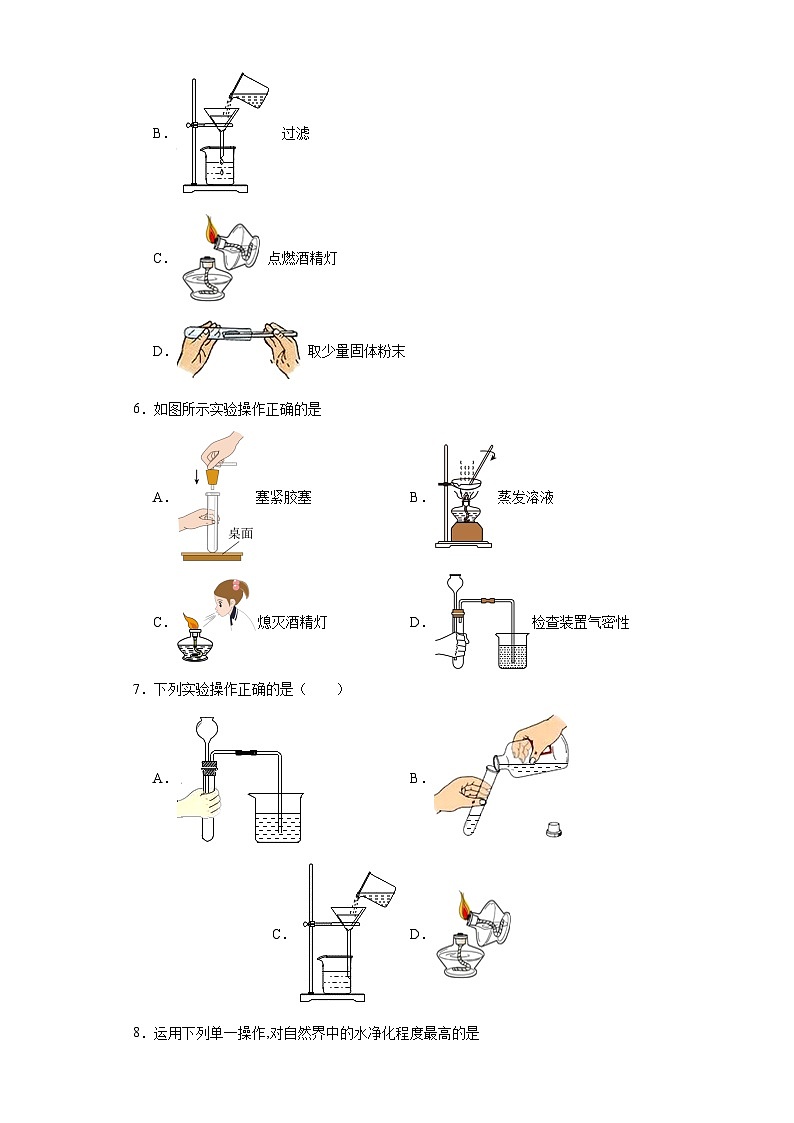 B． 过滤

C． 点燃酒精灯

D． 取少量固体粉末

6．如图所示实验操作正确的是

A． 塞紧胶塞 桌面

B． 蒸发溶液

C． 熄灭酒精灯

D． 检查装置气密性

7．下列实验操作正确的是（　　）

A．

B．

C．

D．

8．运用下列单一操作,对自然界中的水净化程度最高的是