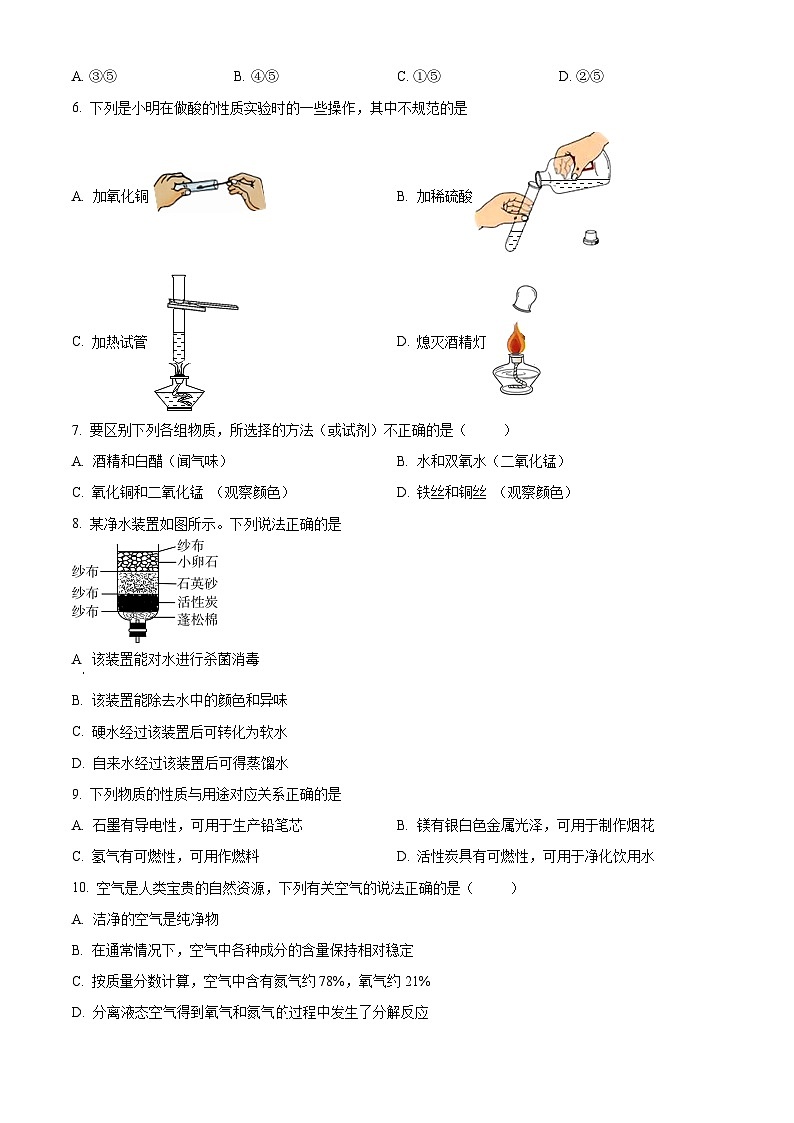 A. ③⑤　　B. ④⑤　　C. ①⑤　　D. ②⑤

6. 下列是小明在做酸的性质实验时的一些操作，其中不规范的是

A. 加氧化铜

B. 加稀硫酸

C. 加热试管

D. 熄灭酒精灯

7. 要区别下列各组物质，所选择的方法（或试剂）不正确的是（　　）

A. 酒精和白醋（闻气味）

B. 水和双氧水（二氧化锰）

C. 氧化铜和二氧化锰 （观察颜色）

D. 铁丝和铜丝 （观察颜色）

8. 某净水装置如图所示。下列说法正确的是

纱布
小卵石
纱布
石英砂
纱布
活性炭
纱布
蓬松棉

A. 该装置能对水进行杀菌消毒

B. 该装置能除去水中的颜色和异味

C. 硬水经过该装置后可转化为软水

D. 自来水经过该装置后可得蒸馏水

9. 下列物质的性质与用途对应关系正确的是

A. 石墨有导电性，可用于生产铅笔芯

B. 镁有银白色金属光泽，可用于制作烟花

C. 氢气有可燃性，可用作燃料

D. 活性炭具有可燃性，可用于净化饮用水

10. 空气是人类宝贵的自然资源，下列有关空气的说法正确的是（　　）

A. 洁净的空气是纯净物

B. 在通常情况下，空气中各种成分的含量保持相对稳定

C. 按质量分数计算，空气中含有氮气约 78%，氧气约 21%

D. 分离液态空气得到氧气和氮气的过程中发生了分解反应