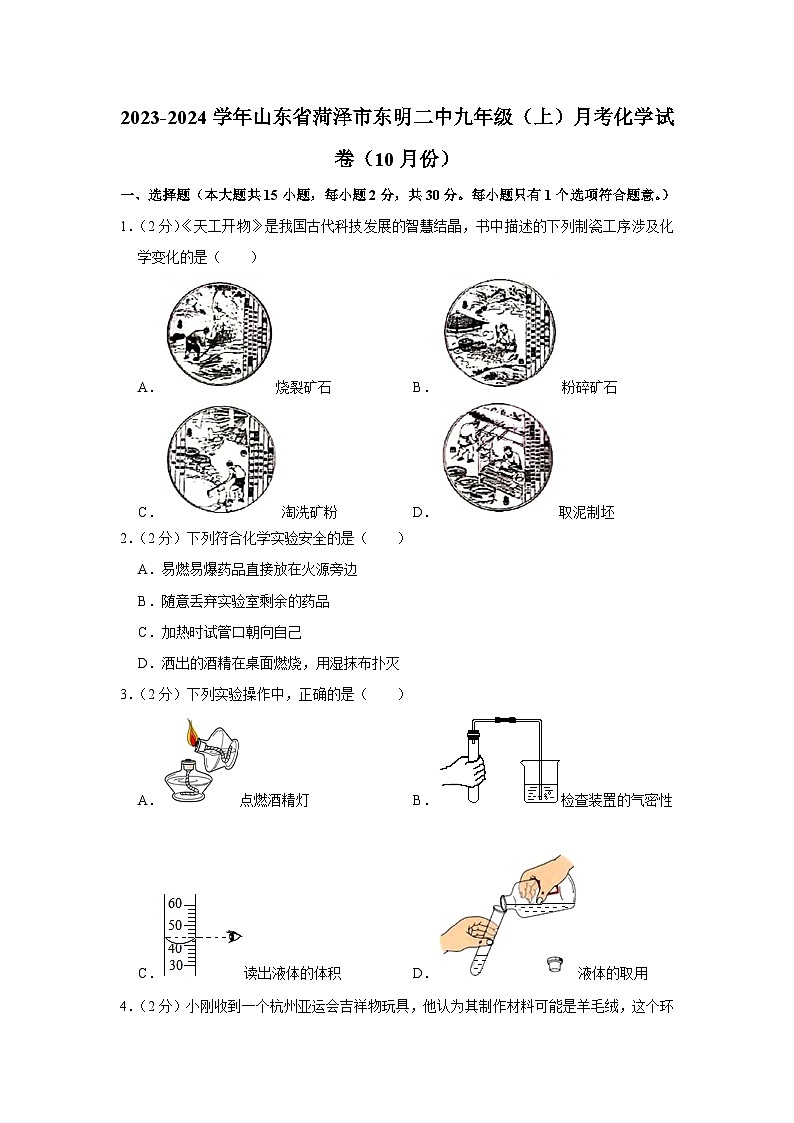 2023-2024 学年山东省菏泽市东明二中九年级（上）月考化学试卷（10 月份）

一、选择题（本大题共 15 小题，每小题 2 分，共 30 分。每小题只有 1 个选项符合题意。）

1.（2 分）《天工开物》是我国古代科技发展的智慧结晶，书中描述的下列制瓷工序涉及化学变化的是（　　）

A. 烧裂矿石　B. 粉碎矿石

C. 淘洗矿粉　D. 取泥制坯

2.（2 分）下列符合化学实验安全的是（　　）

A．易燃易爆药品直接放在火源旁边

B．随意丢弃实验室剩余的药品

C．加热时试管口朝向自己

D．洒出的酒精在桌面燃烧，用湿抹布扑灭

3.（2 分）下列实验操作中，正确的是（　　）

A. 点燃酒精灯　B. 检查装置的气密性

60
50
40
30

C. 读出液体的体积　D. 液体的取用

4.（2 分）小刚收到一个杭州亚运会吉祥物玩具，他认为其制作材料可能是羊毛绒，这个环