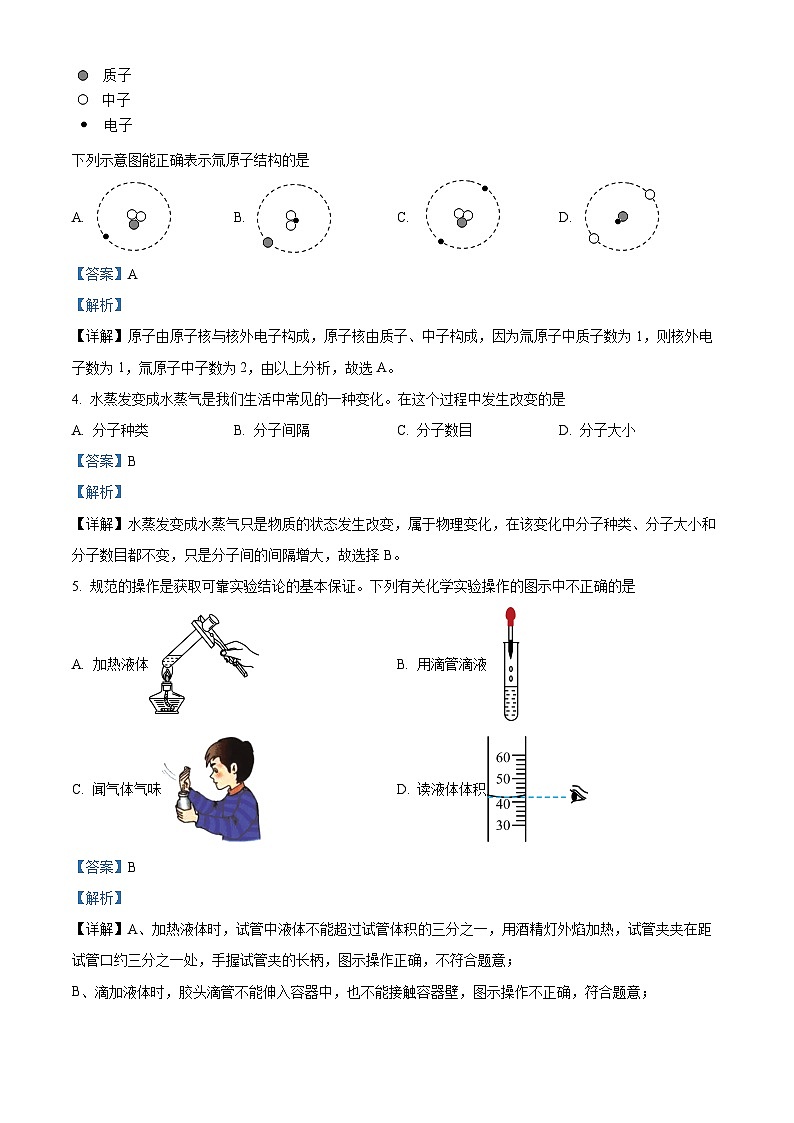 质子
中子
电子

下列示意图能正确表示氚原子结构的是

A.　　B.　　C.　　D.

【答案】A

【解析】

【详解】原子由原子核与核外电子构成，原子核由质子、中子构成，因为氚原子中质子数为 1，则核外电子数为 1，氚原子中子数为 2，由以上分析，故选 A。

4. 水蒸发变成水蒸气是我们生活中常见的一种变化。在这个过程中发生改变的是

A. 分子种类　　B. 分子间隔　　C. 分子数目　　D. 分子大小

【答案】B

【解析】

【详解】水蒸发变成水蒸气只是物质的状态发生改变，属于物理变化，在该变化中分子种类、分子大小和分子数目都不变，只是分子间的间隔增大，故选择 B。

5. 规范的操作是获取可靠实验结论的基本保证。下列有关化学实验操作的图示中不正确的是

A. 加热液体

B. 用滴管滴液

C. 闻气体气味

D. 读液体体积

60
50
40
30

【答案】B

【解析】

【详解】A、加热液体时，试管中液体不能超过试管体积的三分之一，用酒精灯外焰加热，试管夹夹在距试管口约三分之一处，手握试管夹的长柄，图示操作正确，不符合题意；

B、滴加液体时，胶头滴管不能伸入容器中，也不能接触容器壁，图示操作不正确，符合题意；