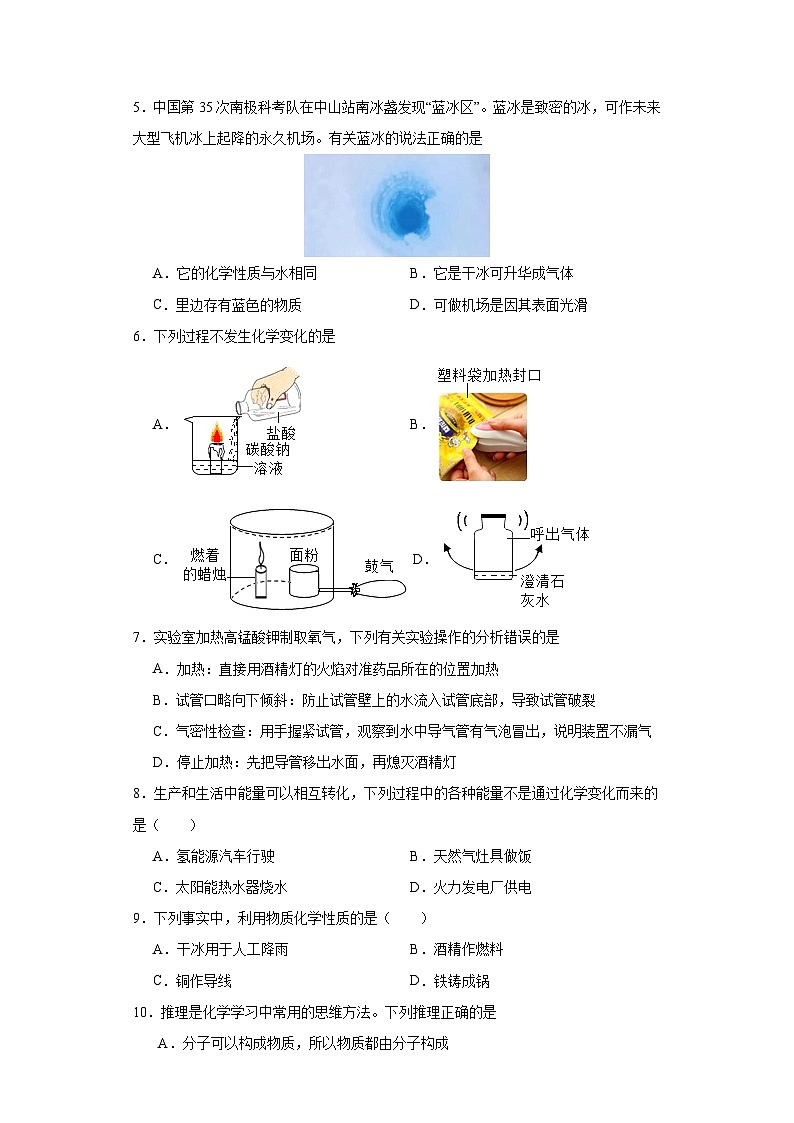 5．中国第 35 次南极科考队在中山站南冰盖发现“蓝冰区”。蓝冰是致密的冰，可作未来大型飞机冰上起降的永久机场。有关蓝冰的说法正确的是

A．它的化学性质与水相同
B．它是干冰可升华成气体
C．里边存有蓝色的物质
D．可做机场是因其表面光滑

6．下列过程不发生化学变化的是

A． 盐酸 碳酸钠溶液
B． 塑料袋加热封口
C． 燃着的蜡烛 面粉 鼓气
D． 呼出气体 澄清石灰水

7．实验室加热高锰酸钾制取氧气，下列有关实验操作的分析错误的是

A．加热：直接用酒精灯的火焰对准药品所在的位置加热
B．试管口略向下倾斜：防止试管壁上的水流入试管底部，导致试管破裂
C．气密性检查：用手握紧试管，观察到水中导气管有气泡冒出，说明装置不漏气
D．停止加热：先把导管移出水面，再熄灭酒精灯

8．生产和生活中能量可以相互转化，下列过程中的各种能量不是通过化学变化而来的是（　　）

A．氢能源汽车行驶
B．天然气灶具做饭
C．太阳能热水器烧水
D．火力发电厂供电

9．下列事实中，利用物质化学性质的是（　　）

A．干冰用于人工降雨
B．酒精作燃料
C．铜作导线
D．铁铸成锅

10．推理是化学学习中常用的思维方法。下列推理正确的是

A．分子可以构成物质，所以物质都由分子构成