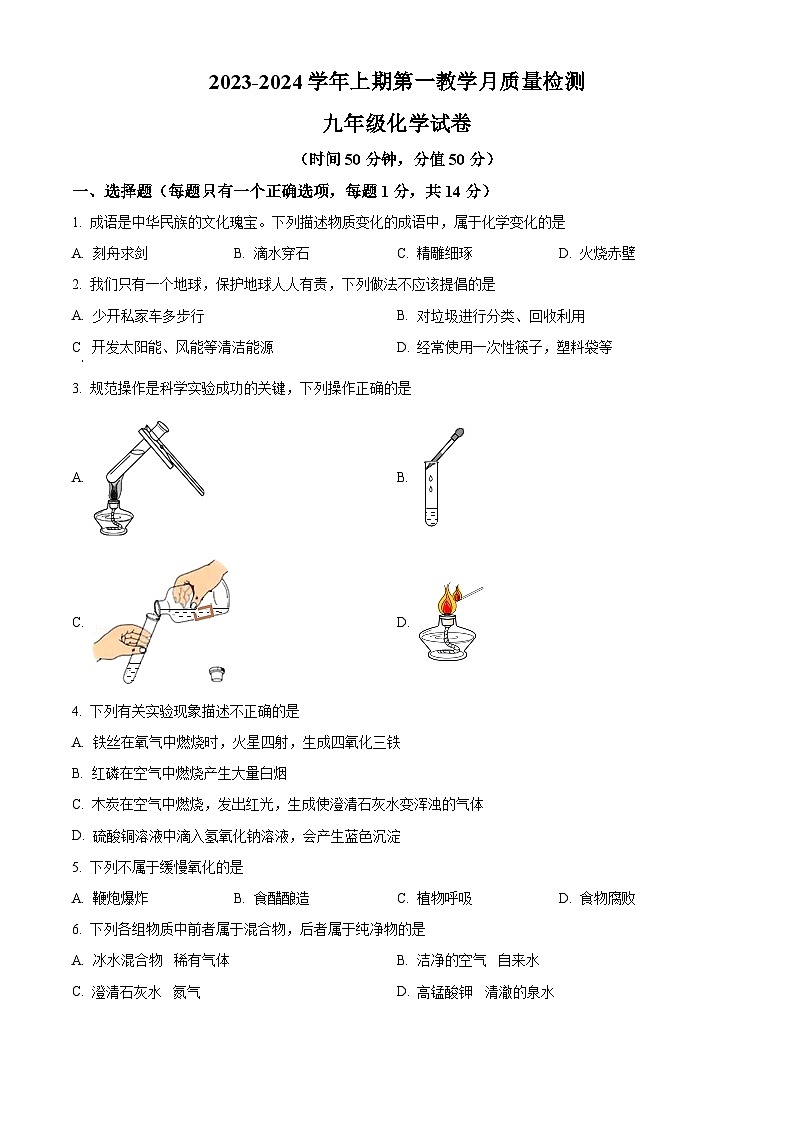 2023-2024 学年上期第一教学月质量检测

九年级化学试卷

（时间 50 分钟，分值 50 分）

一、选择题（每题只有一个正确选项，每题 1 分，共 14 分）

1. 成语是中华民族的文化瑰宝。下列描述物质变化的成语中，属于化学变化的是

A. 刻舟求剑　B. 滴水穿石　C. 精雕细琢　D. 火烧赤壁

2. 我们只有一个地球，保护地球人人有责，下列做法不应该提倡的是

A. 少开私家车多步行　B. 对垃圾进行分类、回收利用

C 开发太阳能、风能等清洁能源　D. 经常使用一次性筷子，塑料袋等

3. 规范操作是科学实验成功的关键，下列操作正确的是

A.

B.

C.

D.

4. 下列有关实验现象描述不正确的是

A. 铁丝在氧气中燃烧时，火星四射，生成四氧化三铁

B. 红磷在空气中燃烧产生大量白烟

C. 木炭在空气中燃烧，发出红光，生成使澄清石灰水变浑浊的气体

D. 硫酸铜溶液中滴入氢氧化钠溶液，会产生蓝色沉淀

5. 下列不属于缓慢氧化的是

A. 鞭炮爆炸　B. 食醋酿造　C. 植物呼吸　D. 食物腐败

6. 下列各组物质中前者属于混合物，后者属于纯净物的是

A. 冰水混合物　稀有气体　B. 洁净的空气　自来水

C. 澄清石灰水　氮气　D. 高锰酸钾　清澈的泉水