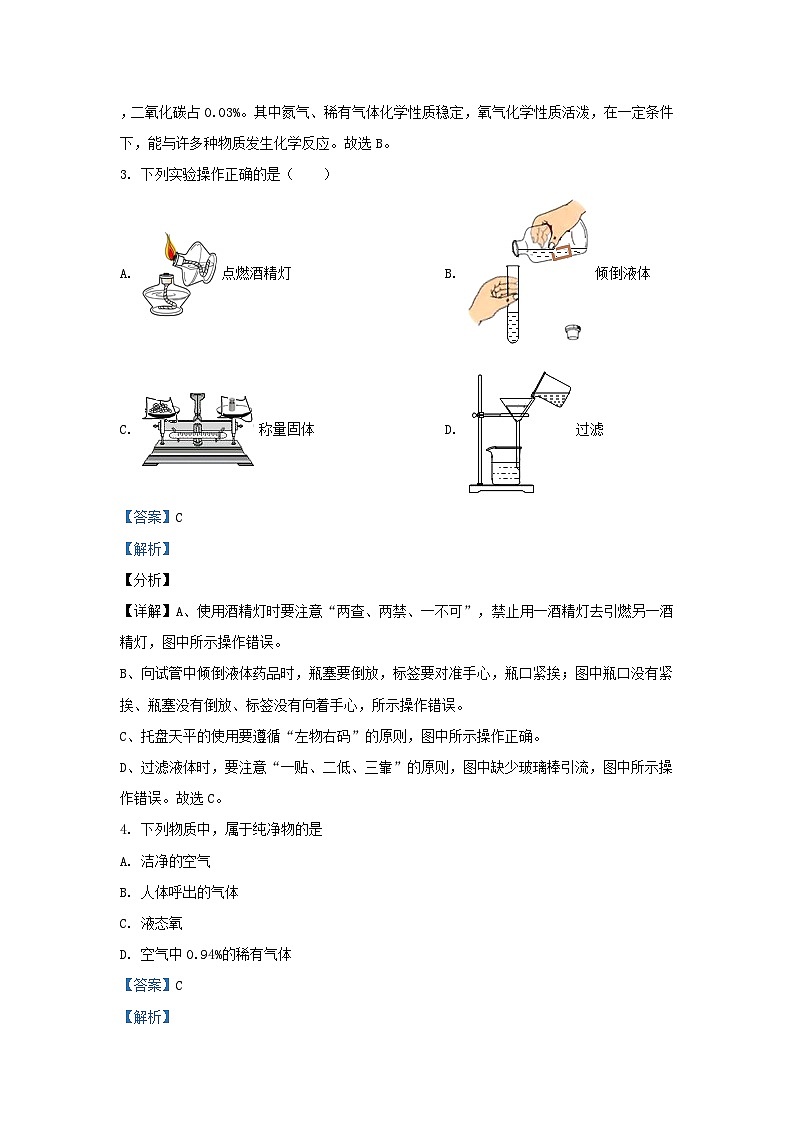 ，二氧化碳占 0.03%。其中氮气、稀有气体化学性质稳定，氧气化学性质活泼，在一定条件下，能与许多种物质发生化学反应。故选 B。

3. 下列实验操作正确的是（　　）

A. 点燃酒精灯

B. 倾倒液体

C. 称量固体

D. 过滤

【答案】C

【解析】

【分析】

【详解】A、使用酒精灯时要注意“两查、两禁、一不可”，禁止用一酒精灯去引燃另一酒精灯，图中所示操作错误。

B、向试管中倾倒液体药品时，瓶塞要倒放，标签要对准手心，瓶口紧挨；图中瓶口没有紧挨、瓶塞没有倒放、标签没有向着手心，所示操作错误。

C、托盘天平的使用要遵循“左物右码”的原则，图中所示操作正确。

D、过滤液体时，要注意“一贴、二低、三靠”的原则，图中缺少玻璃棒引流，图中所示操作错误。故选 C。

4. 下列物质中，属于纯净物的是

A. 洁净的空气

B. 人体呼出的气体

C. 液态氧

D. 空气中 0.94%的稀有气体

【答案】C

【解析】