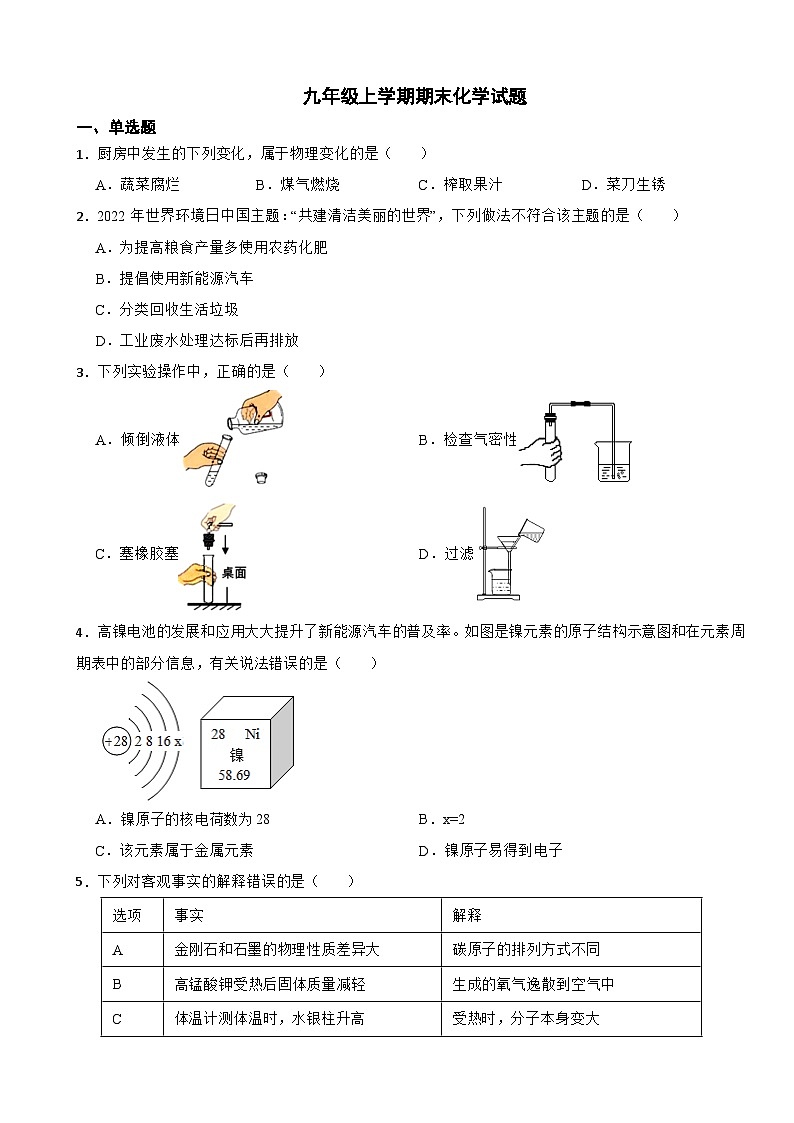 九年级上学期期末化学试题

一、单选题

1．厨房中发生的下列变化，属于物理变化的是（　　）

A．蔬菜腐烂　　B．煤气燃烧　　C．榨取果汁　　D．菜刀生锈

2．2022 年世界环境日中国主题：“共建清洁美丽的世界”，下列做法不符合该主题的是（　　）

A．为提高粮食产量多使用农药化肥

B．提倡使用新能源汽车

C．分类回收生活垃圾

D．工业废水处理达标后再排放

3．下列实验操作中，正确的是（　　）

A．倾倒液体

B．检查气密性

C．塞橡胶塞

桌面

D．过滤

4．高镍电池的发展和应用大大提升了新能源汽车的普及率。如图是镍元素的原子结构示意图和在元素周期表中的部分信息，有关说法错误的是（　　）

+28 2 8 16 x

28 Ni
镍
58.69

A．镍原子的核电荷数为 28　　B．x=2

C．该元素属于金属元素　　D．镍原子易得到电子

5．下列对客观事实的解释错误的是（　　）

| 选项 | 事实 | 解释 |
|---|---|---|
| A | 金刚石和石墨的物理性质差异大 | 碳原子的排列方式不同 |
| B | 高锰酸钾受热后固体质量减轻 | 生成的氧气逸散到空气中 |
| C | 体温计测体温时，水银柱升高 | 受热时，分子本身变大 |