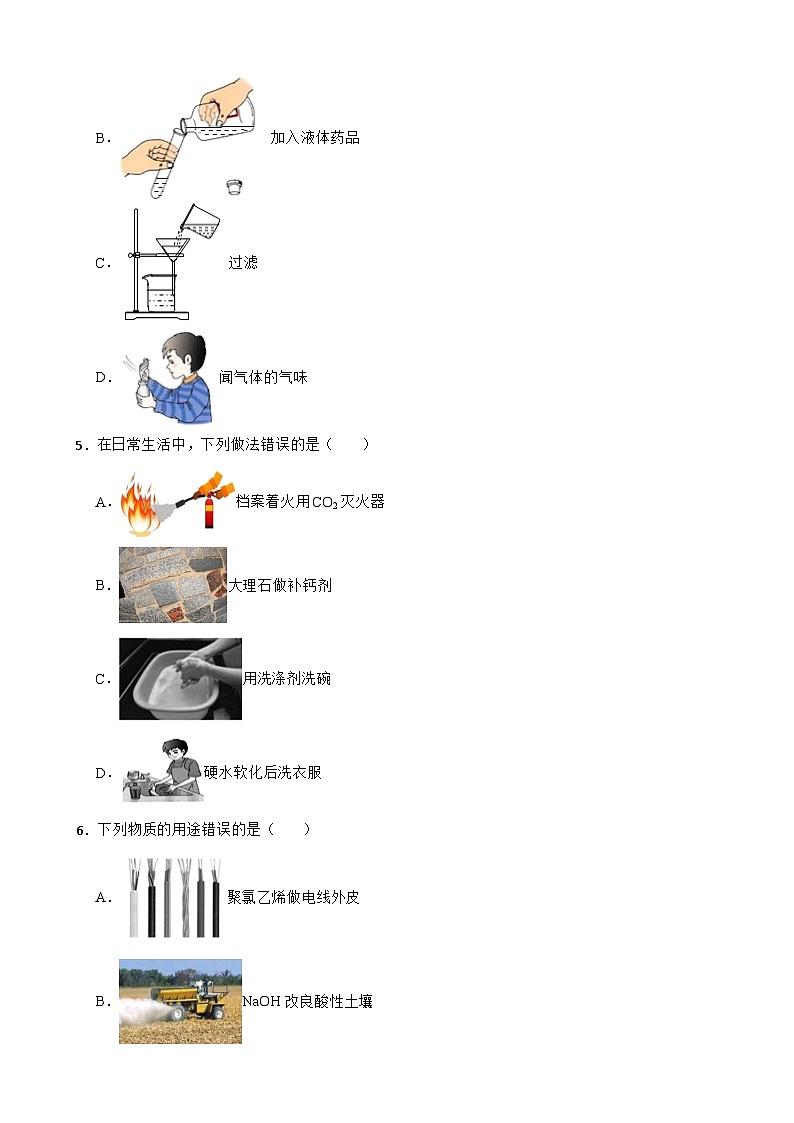 B． 加入液体药品

C． 过滤

D． 闻气体的气味

5．在日常生活中，下列做法错误的是（　　）

A． 档案着火用$CO_2$灭火器

B． 大理石做补钙剂

C． 用洗涤剂洗碗

D． 硬水软化后洗衣服

6．下列物质的用途错误的是（　　）

A． 聚氯乙烯做电线外皮

B． NaOH 改良酸性土壤