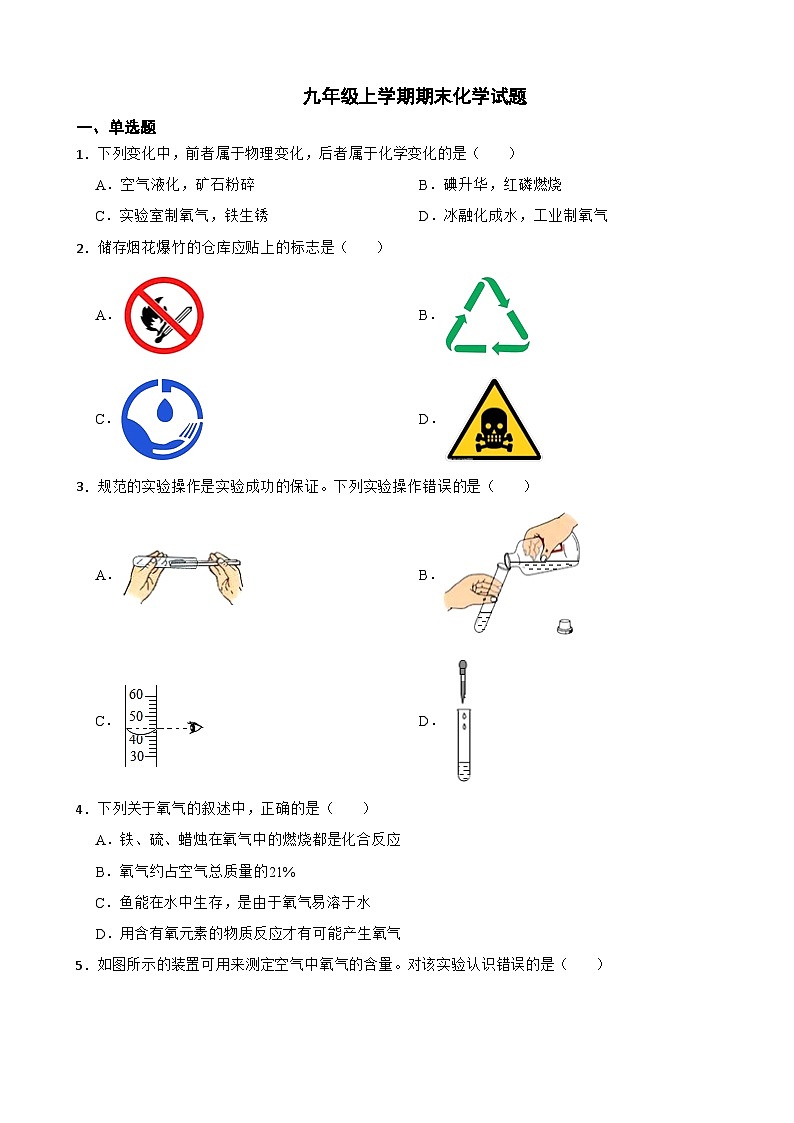 九年级上学期期末化学试题

一、单选题

1．下列变化中，前者属于物理变化，后者属于化学变化的是（　　）

A．空气液化，矿石粉碎

B．碘升华，红磷燃烧

C．实验室制氧气，铁生锈

D．冰融化成水，工业制氧气

2．储存烟花爆竹的仓库应贴上的标志是（　　）

A．

B．

C．

D．

3．规范的实验操作是实验成功的保证。下列实验操作错误的是（　　）

A．

B．

C．

60
50
40
30

D．

4．下列关于氧气的叙述中，正确的是（　　）

A．铁、硫、蜡烛在氧气中的燃烧都是化合反应

B．氧气约占空气总质量的21%

C．鱼能在水中生存，是由于氧气易溶于水

D．用含有氧元素的物质反应才有可能产生氧气

5．如图所示的装置可用来测定空气中氧气的含量。对该实验认识错误的是（　　）