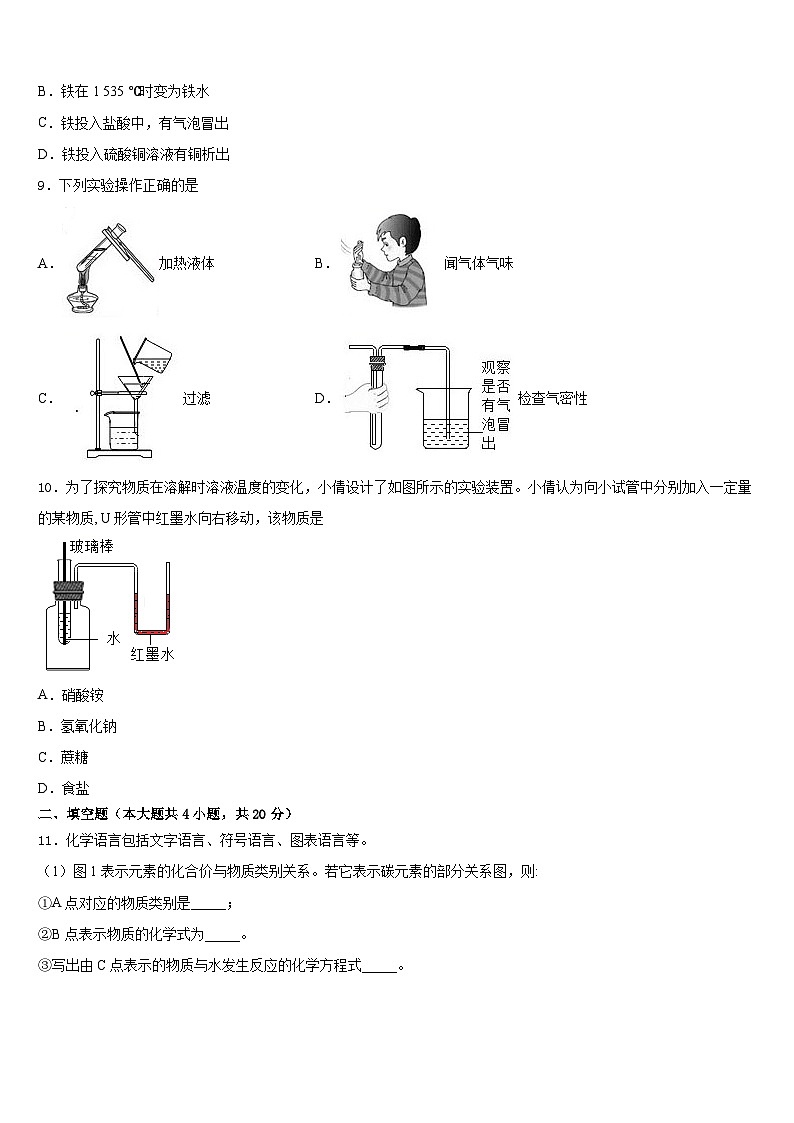 B．铁在 1 535 ℃时变为铁水

C．铁投入盐酸中，有气泡冒出

D．铁投入硫酸铜溶液有铜析出

9．下列实验操作正确的是

A． 加热液体

B． 闻气体气味

C． 过滤

D． 观察是否有气泡冒出 检查气密性

10．为了探究物质在溶解时溶液温度的变化，小倩设计了如图所示的实验装置。小倩认为向小试管中分别加入一定量的某物质，U 形管中红墨水向右移动，该物质是

玻璃棒

水

红墨水

A．硝酸铵

B．氢氧化钠

C．蔗糖

D．食盐

二、填空题（本大题共 4 小题，共 20 分）

11．化学语言包括文字语言、符号语言、图表语言等。

（1）图 1 表示元素的化合价与物质类别关系。若它表示碳元素的部分关系图，则:

①A 点对应的物质类别是_____；

②B 点表示物质的化学式为_____。

③写出由 C 点表示的物质与水发生反应的化学方程式_____。