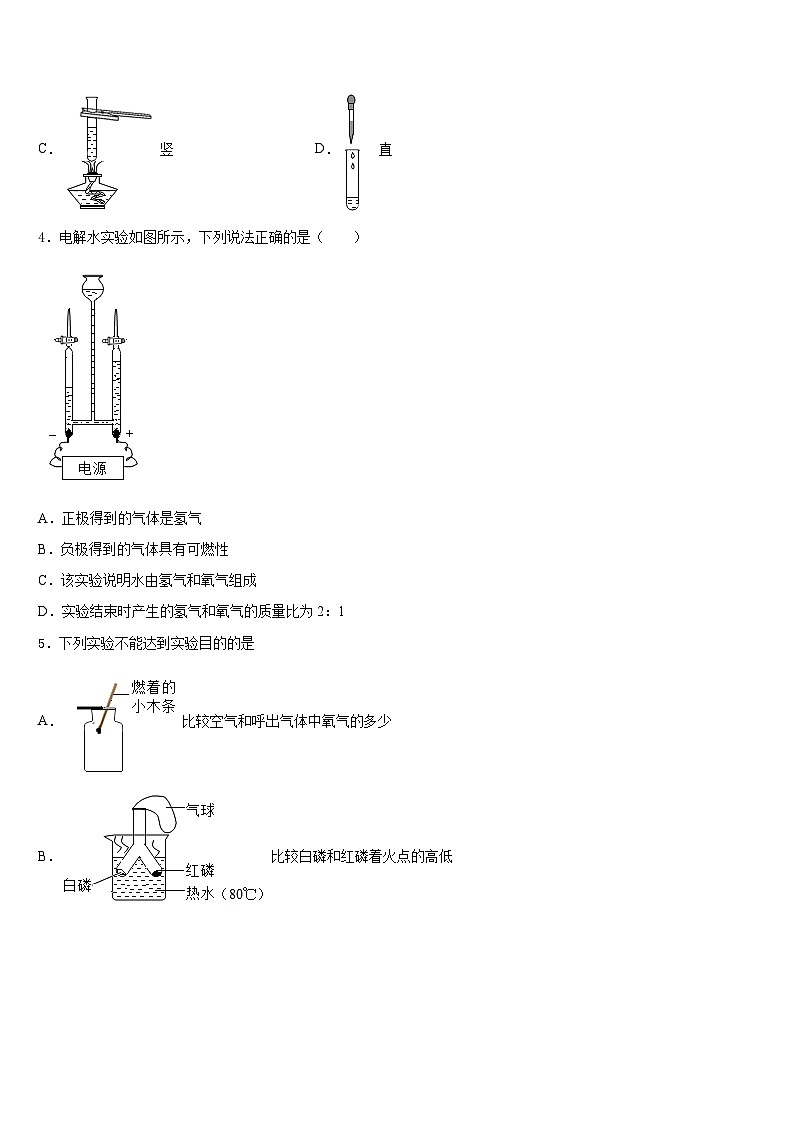 C． 竖 D． 直

4．电解水实验如图所示，下列说法正确的是（　　）

－ ＋
电源

A．正极得到的气体是氢气

B．负极得到的气体具有可燃性

C．该实验说明水由氢气和氧气组成

D．实验结束时产生的氢气和氧气的质量比为 2：1

5．下列实验不能达到实验目的的是

A． 燃着的小木条 比较空气和呼出气体中氧气的多少

B． 气球 红磷 白磷 热水（80℃） 比较白磷和红磷着火点的高低