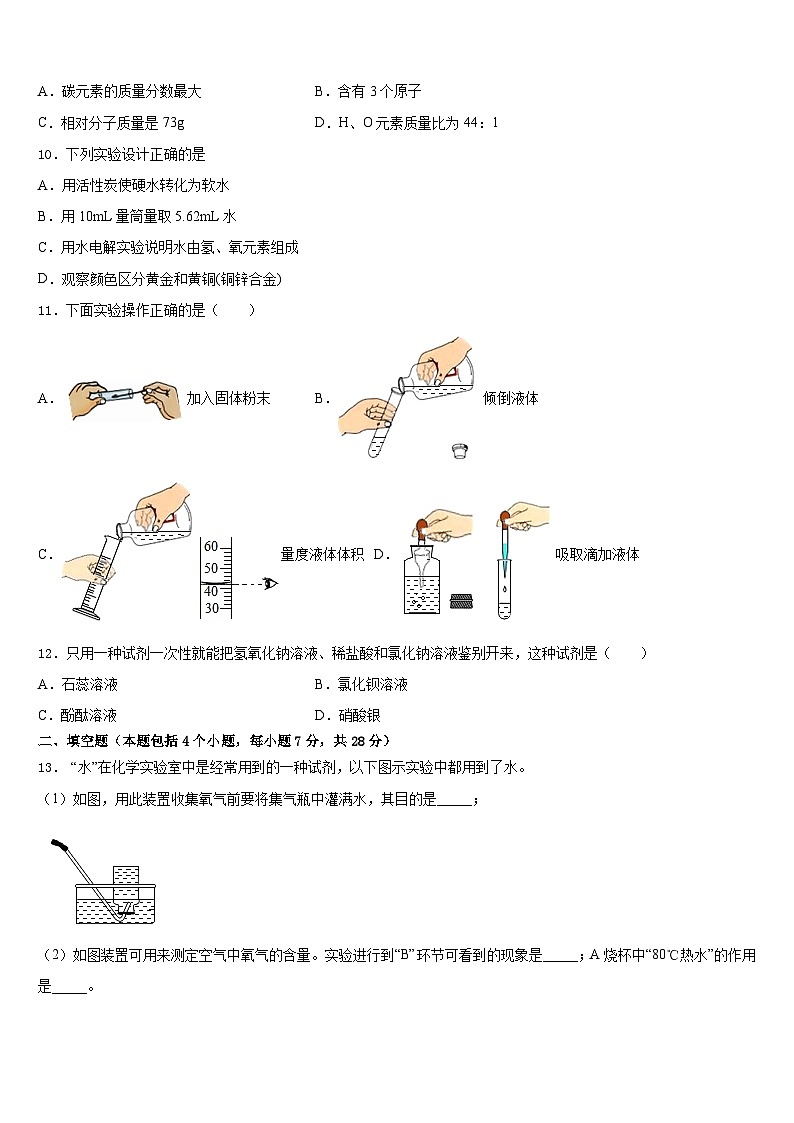 A．碳元素的质量分数最大

B．含有 3 个原子

C．相对分子质量是 73g

D．H、O 元素质量比为 44：1

10．下列实验设计正确的是

A．用活性炭使硬水转化为软水

B．用 10mL 量筒量取 5.62mL 水

C．用水电解实验说明水由氢、氧元素组成

D．观察颜色区分黄金和黄铜(铜锌合金)

11．下面实验操作正确的是（　　）

A． 加入固体粉末

B． 倾倒液体

C． 60 50 40 30 量度液体体积

D． 吸取滴加液体

12．只用一种试剂一次性就能把氢氧化钠溶液、稀盐酸和氯化钠溶液鉴别开来，这种试剂是（　　）

A．石蕊溶液

B．氯化钡溶液

C．酚酞溶液

D．硝酸银

二、填空题（本题包括 4 个小题，每小题 7 分，共 28 分）

13．“水”在化学实验室中是经常用到的一种试剂，以下图示实验中都用到了水。

（1）如图，用此装置收集氧气前要将集气瓶中灌满水，其目的是_____；

（2）如图装置可用来测定空气中氧气的含量。实验进行到“B”环节可看到的现象是_____；A 烧杯中“80℃热水”的作用是_____。