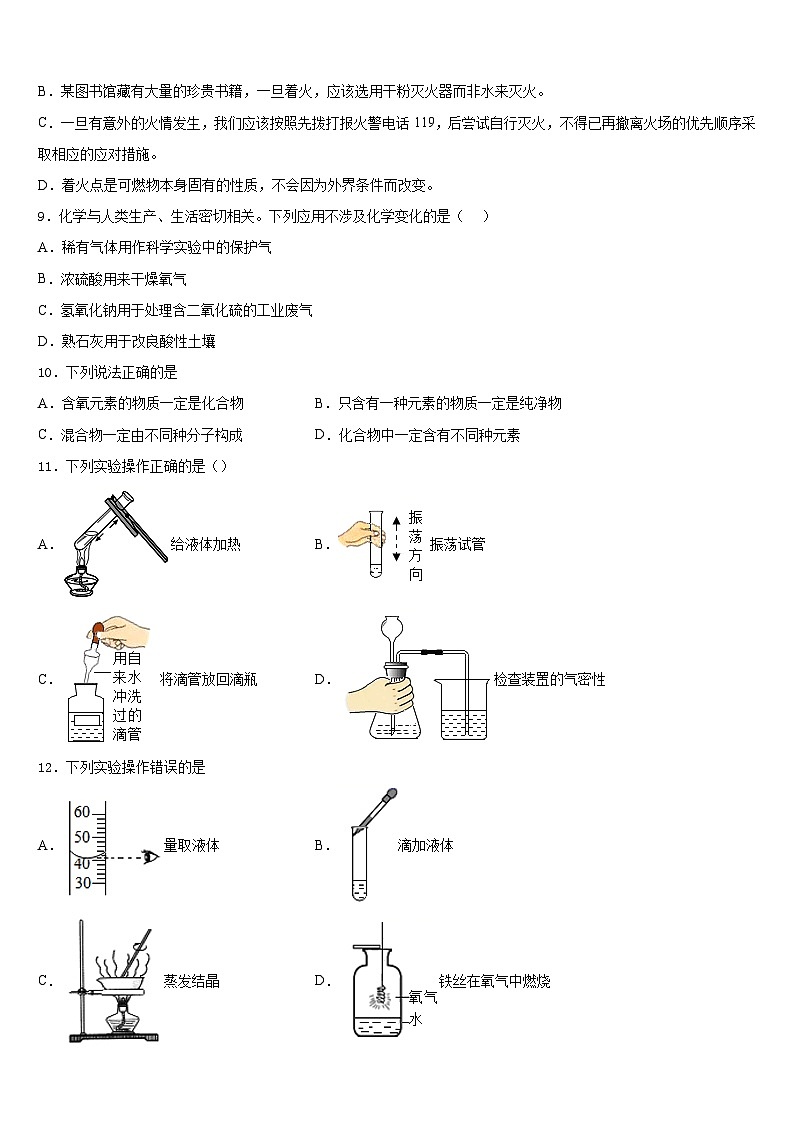 B．某图书馆藏有大量的珍贵书籍，一旦着火，应该选用干粉灭火器而非水来灭火。

C．一旦有意外的火情发生，我们应该按照先拨打报火警电话 119，后尝试自行灭火，不得已再撤离火场的优先顺序采取相应的应对措施。

D．着火点是可燃物本身固有的性质，不会因为外界条件而改变。

9．化学与人类生产、生活密切相关。下列应用不涉及化学变化的是（　）

A．稀有气体用作科学实验中的保护气

B．浓硫酸用来干燥氧气

C．氢氧化钠用于处理含二氧化硫的工业废气

D．熟石灰用于改良酸性土壤

10．下列说法正确的是

A．含氧元素的物质一定是化合物

B．只含有一种元素的物质一定是纯净物

C．混合物一定由不同种分子构成

D．化合物中一定含有不同种元素

11．下列实验操作正确的是（）

A． 给液体加热

B． 振荡方向 振荡试管

C． 用自来水冲洗过的滴管 将滴管放回滴瓶

D． 检查装置的气密性

12．下列实验操作错误的是

A． 60 50 40 30 量取液体

B． 滴加液体

C． 蒸发结晶

D． 氧气 水 铁丝在氧气中燃烧