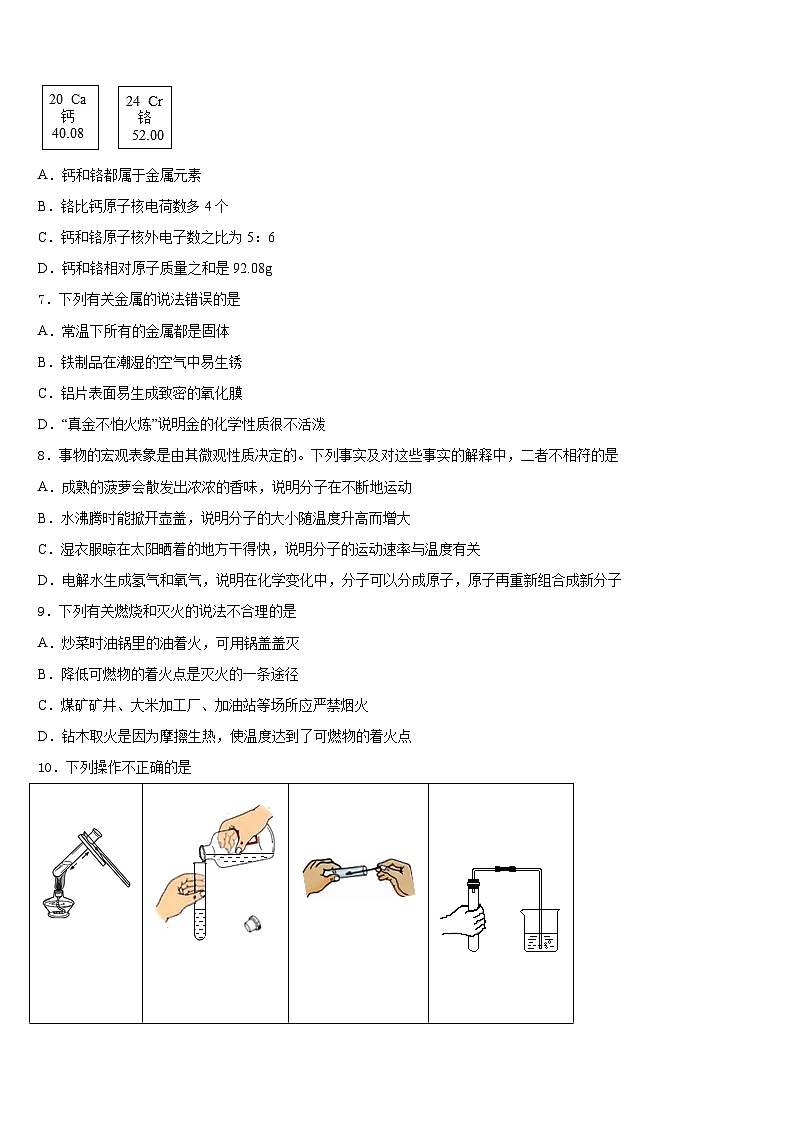 20 Ca
钙
40.08

24 Cr
铬
52.00

A．钙和铬都属于金属元素

B．铬比钙原子核电荷数多 4 个

C．钙和铬原子核外电子数之比为 5：6

D．钙和铬相对原子质量之和是 92.08g

7．下列有关金属的说法错误的是

A．常温下所有的金属都是固体

B．铁制品在潮湿的空气中易生锈

C．铝片表面易生成致密的氧化膜

D．“真金不怕火炼”说明金的化学性质很不活泼

8．事物的宏观表象是由其微观性质决定的。下列事实及对这些事实的解释中，二者不相符的是

A．成熟的菠萝会散发出浓浓的香味，说明分子在不断地运动

B．水沸腾时能掀开壶盖，说明分子的大小随温度升高而增大

C．湿衣服晾在太阳晒着的地方干得快，说明分子的运动速率与温度有关

D．电解水生成氢气和氧气，说明在化学变化中，分子可以分成原子，原子再重新组合成新分子

9．下列有关燃烧和灭火的说法不合理的是

A．炒菜时油锅里的油着火，可用锅盖盖灭

B．降低可燃物的着火点是灭火的一条途径

C．煤矿矿井、大米加工厂、加油站等场所应严禁烟火

D．钻木取火是因为摩擦生热，使温度达到了可燃物的着火点

10．下列操作不正确的是