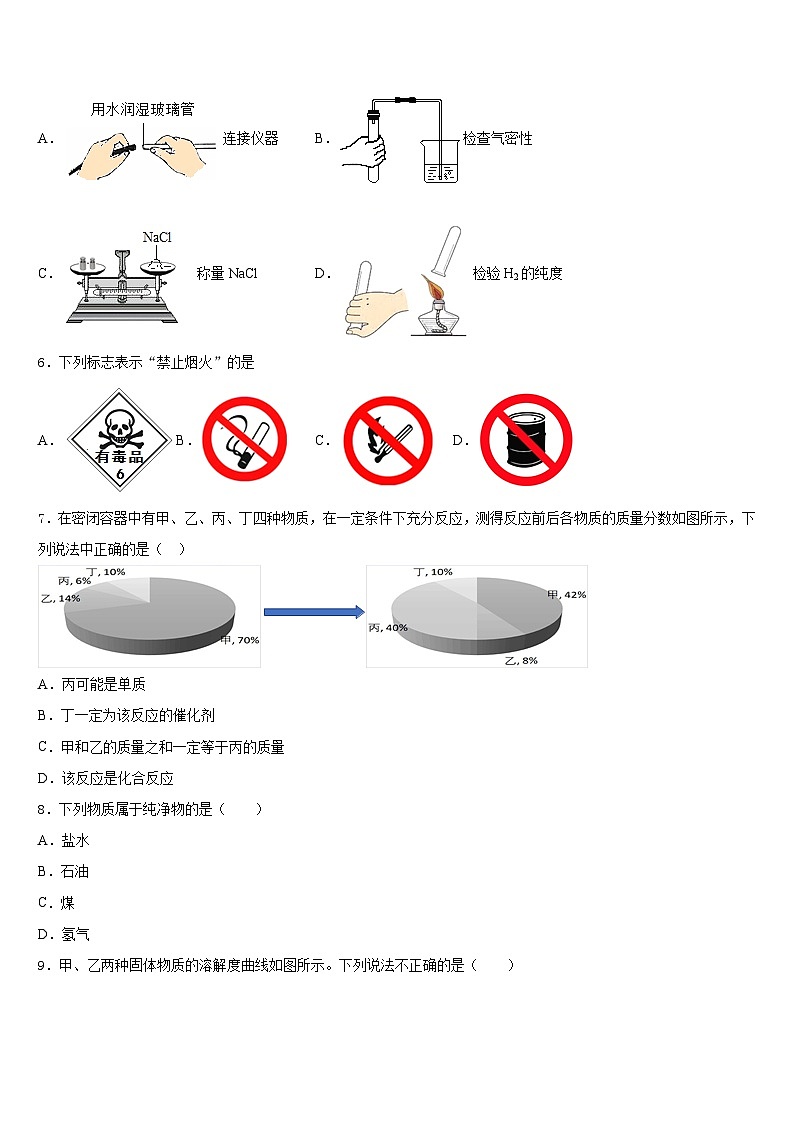 A. 用水润湿玻璃管 连接仪器 B. 检查气密性

C. NaCl 称量 NaCl D. 检验 $H_2$ 的纯度

6．下列标志表示“禁止烟火”的是

A. 有毒品 6 B. C. D.

7．在密闭容器中有甲、乙、丙、丁四种物质，在一定条件下充分反应，测得反应前后各物质的质量分数如图所示，下列说法中正确的是（ ）

丁, 10% 丙, 6% 乙, 14% 甲, 70%

丁, 10% 甲, 42% 丙, 40% 乙, 8%

A．丙可能是单质

B．丁一定为该反应的催化剂

C．甲和乙的质量之和一定等于丙的质量

D．该反应是化合反应

8．下列物质属于纯净物的是（　　）

A．盐水

B．石油

C．煤

D．氢气

9．甲、乙两种固体物质的溶解度曲线如图所示。下列说法不正确的是（　　）