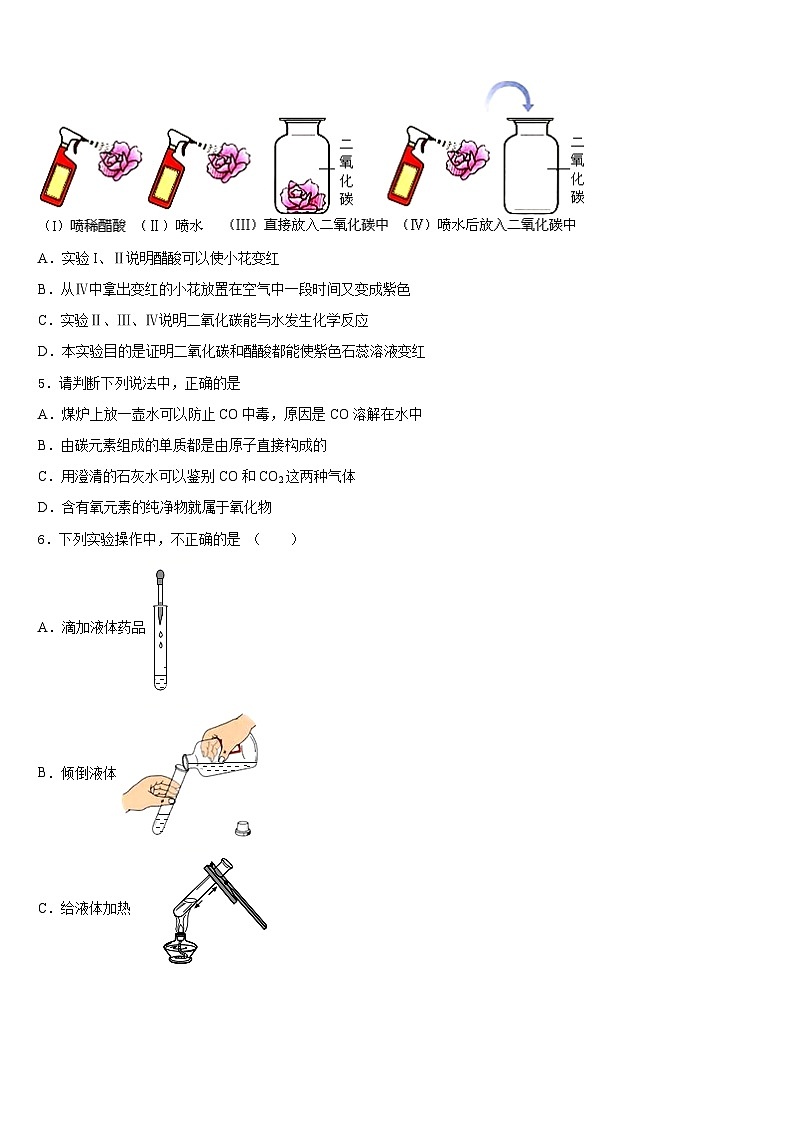 二氧化碳

二氧化碳

（I）喷稀醋酸　（Ⅱ）喷水　（III）直接放入二氧化碳中　（Ⅳ）喷水后放入二氧化碳中

A．实验Ⅰ、Ⅱ说明醋酸可以使小花变红

B．从Ⅳ中拿出变红的小花放置在空气中一段时间又变成紫色

C．实验Ⅱ、Ⅲ、Ⅳ说明二氧化碳能与水发生化学反应

D．本实验目的是证明二氧化碳和醋酸都能使紫色石蕊溶液变红

5．请判断下列说法中，正确的是

A．煤炉上放一壶水可以防止 CO 中毒，原因是 CO 溶解在水中

B．由碳元素组成的单质都是由原子直接构成的

C．用澄清的石灰水可以鉴别 CO 和 $CO_2$ 这两种气体

D．含有氧元素的纯净物就属于氧化物

6．下列实验操作中，不正确的是　（　　）

A．滴加液体药品

B．倾倒液体

C．给液体加热