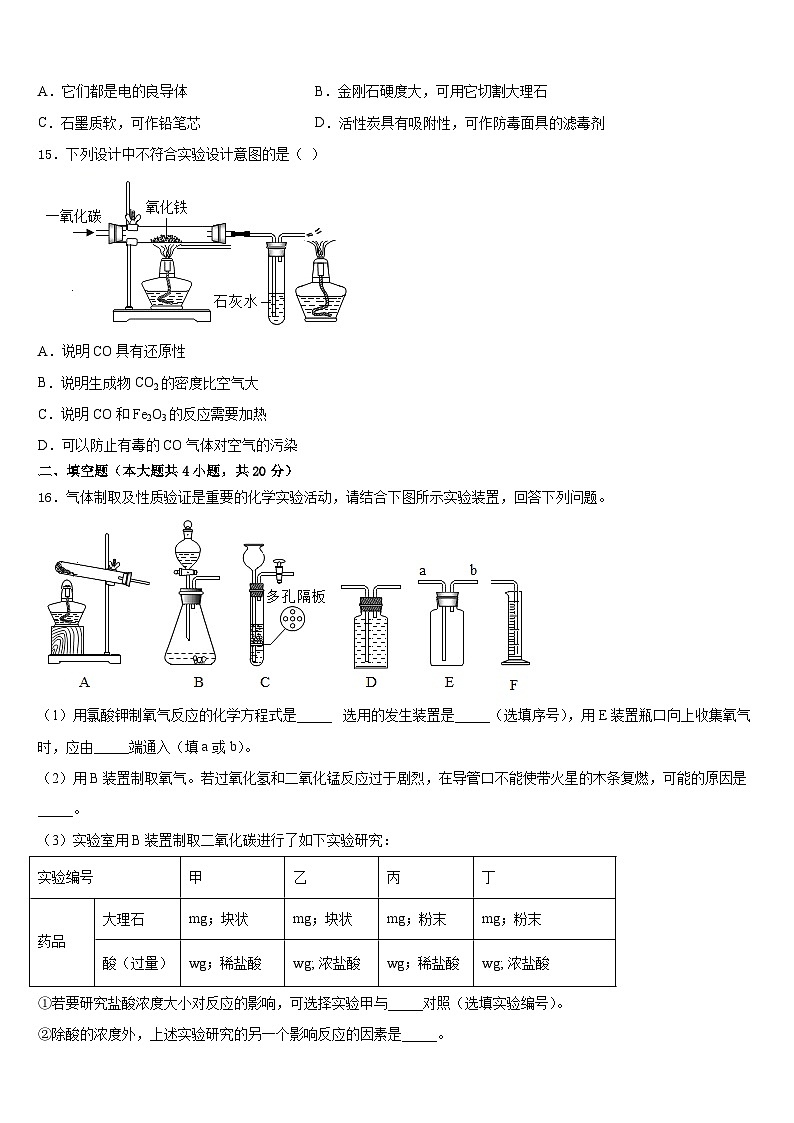 A．它们都是电的良导体　　B．金刚石硬度大，可用它切割大理石

C．石墨质软，可作铅笔芯　　D．活性炭具有吸附性，可作防毒面具的滤毒剂

15．下列设计中不符合实验设计意图的是（ ）

一氧化碳　氧化铁　石灰水

A．说明 CO 具有还原性

B．说明生成物 $CO_2$ 的密度比空气大

C．说明 CO 和 $Fe_2O_3$ 的反应需要加热

D．可以防止有毒的 CO 气体对空气的污染

二、填空题（本大题共 4 小题，共 20 分）

16．气体制取及性质验证是重要的化学实验活动，请结合下图所示实验装置，回答下列问题。

多孔隔板　a　b

A　B　C　D　E　F

（1）用氯酸钾制氧气反应的化学方程式是_____ 选用的发生装置是_____（选填序号），用 E 装置瓶口向上收集氧气时，应由_____端通入（填 a 或 b）。

（2）用 B 装置制取氧气。若过氧化氢和二氧化锰反应过于剧烈，在导管口不能使带火星的木条复燃，可能的原因是_____。

（3）实验室用 B 装置制取二氧化碳进行了如下实验研究：

| 实验编号 | | 甲 | 乙 | 丙 | 丁 |
|---|---|---|---|---|---|
| 药品 | 大理石 | mg；块状 | mg；块状 | mg；粉末 | mg；粉末 |
| | 酸（过量） | wg；稀盐酸 | wg, 浓盐酸 | wg；稀盐酸 | wg, 浓盐酸 |

①若要研究盐酸浓度大小对反应的影响，可选择实验甲与_____对照（选填实验编号）。

②除酸的浓度外，上述实验研究的另一个影响反应的因素是_____。