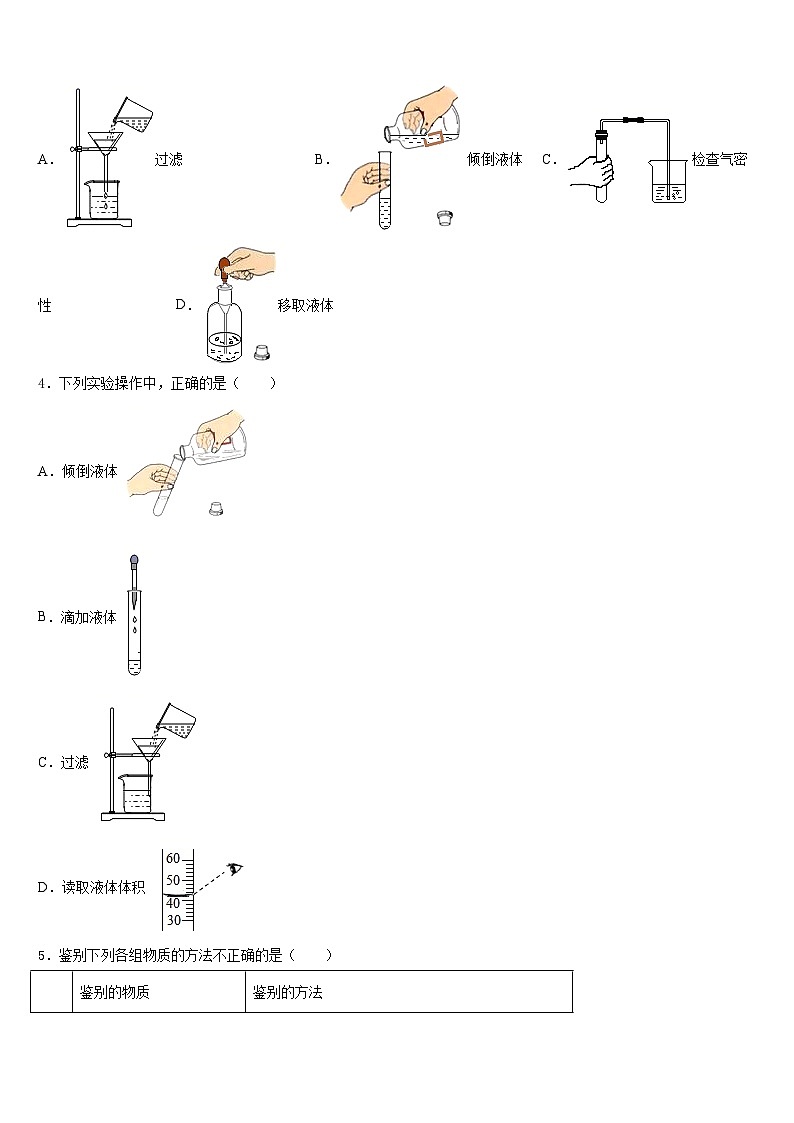 A. 过滤 B. 倾倒液体 C. 检查气密性 D. 移取液体

4．下列实验操作中，正确的是（　　）

A．倾倒液体

B．滴加液体

C．过滤

D．读取液体体积

60
50
40
30

5．鉴别下列各组物质的方法不正确的是（　　）

| | 鉴别的物质 | 鉴别的方法 |
|---|---|---|