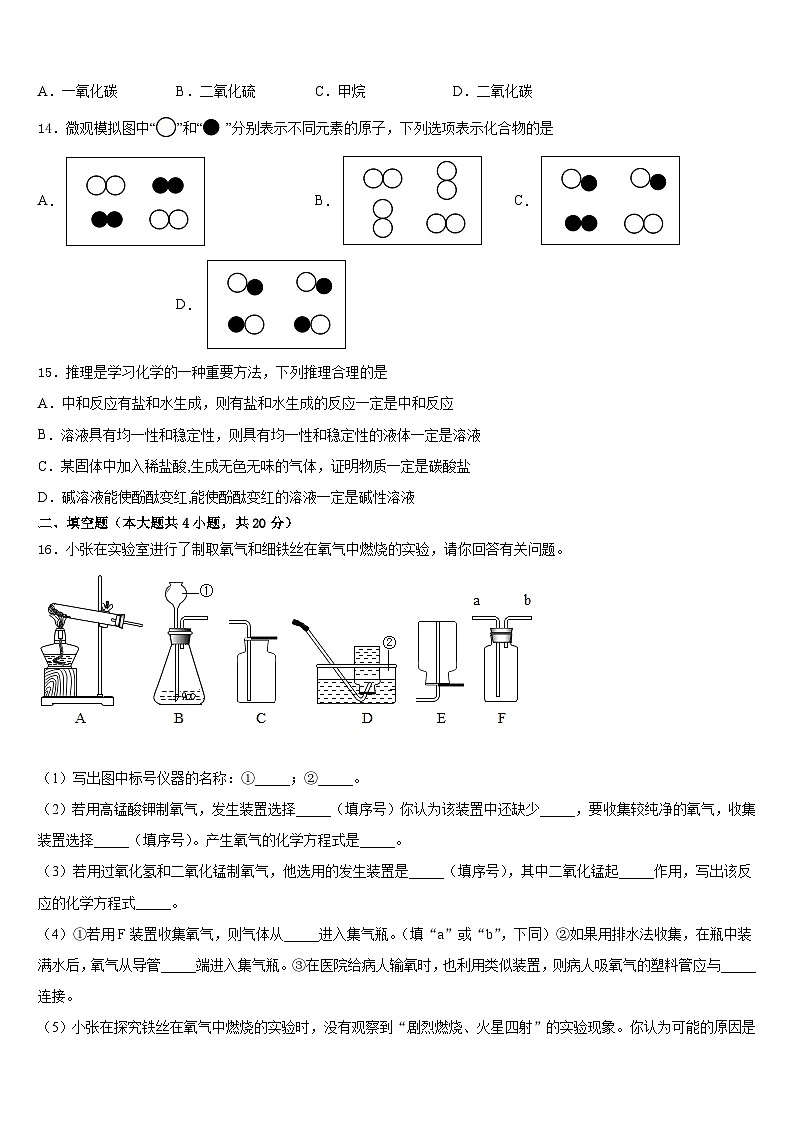 A．一氧化碳　　B．二氧化硫　　C．甲烷　　D．二氧化碳

14．微观模拟图中“○”和“●”分别表示不同元素的原子，下列选项表示化合物的是

A．

B．

C．

D．

15．推理是学习化学的一种重要方法，下列推理合理的是

A．中和反应有盐和水生成，则有盐和水生成的反应一定是中和反应

B．溶液具有均一性和稳定性，则具有均一性和稳定性的液体一定是溶液

C．某固体中加入稀盐酸,生成无色无味的气体，证明物质一定是碳酸盐

D．碱溶液能使酚酞变红,能使酚酞变红的溶液一定是碱性溶液

二、填空题（本大题共 4 小题，共 20 分）

16．小张在实验室进行了制取氧气和细铁丝在氧气中燃烧的实验，请你回答有关问题。

①　②　a　b

A　B　C　D　E　F

（1）写出图中标号仪器的名称：①_____；②_____。

（2）若用高锰酸钾制氧气，发生装置选择_____（填序号）你认为该装置中还缺少_____，要收集较纯净的氧气，收集装置选择_____（填序号）。产生氧气的化学方程式是_____。

（3）若用过氧化氢和二氧化锰制氧气，他选用的发生装置是_____（填序号），其中二氧化锰起_____作用，写出该反应的化学方程式_____。

（4）①若用F装置收集氧气，则气体从_____进入集气瓶。（填“a”或“b”，下同）②如果用排水法收集，在瓶中装满水后，氧气从导管_____端进入集气瓶。③在医院给病人输氧时，也利用类似装置，则病人吸氧气的塑料管应与_____连接。

（5）小张在探究铁丝在氧气中燃烧的实验时，没有观察到“剧烈燃烧、火星四射”的实验现象。你认为可能的原因是