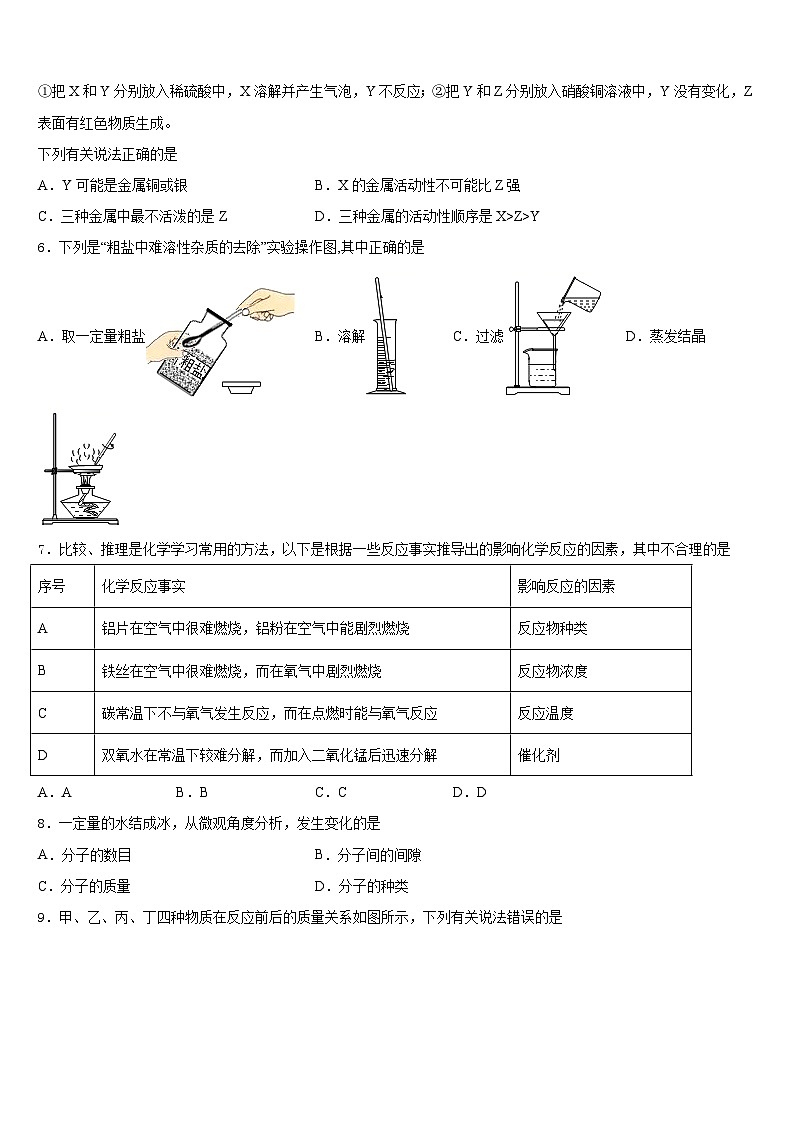 ①把 X 和 Y 分别放入稀硫酸中，X 溶解并产生气泡，Y 不反应；②把 Y 和 Z 分别放入硝酸铜溶液中，Y 没有变化，Z 表面有红色物质生成。

下列有关说法正确的是

A．Y 可能是金属铜或银　　B．X 的金属活动性不可能比 Z 强

C．三种金属中最不活泼的是 Z　　D．三种金属的活动性顺序是 X>Z>Y

6．下列是“粗盐中难溶性杂质的去除”实验操作图,其中正确的是

A．取一定量粗盐　粗盐　B．溶解　C．过滤　D．蒸发结晶

7．比较、推理是化学学习常用的方法，以下是根据一些反应事实推导出的影响化学反应的因素，其中不合理的是

| 序号 | 化学反应事实 | 影响反应的因素 |
|---|---|---|
| A | 铝片在空气中很难燃烧，铝粉在空气中能剧烈燃烧 | 反应物种类 |
| B | 铁丝在空气中很难燃烧，而在氧气中剧烈燃烧 | 反应物浓度 |
| C | 碳常温下不与氧气发生反应，而在点燃时能与氧气反应 | 反应温度 |
| D | 双氧水在常温下较难分解，而加入二氧化锰后迅速分解 | 催化剂 |

A．A　B．B　C．C　D．D

8．一定量的水结成冰，从微观角度分析，发生变化的是

A．分子的数目　　B．分子间的间隙

C．分子的质量　　D．分子的种类

9．甲、乙、丙、丁四种物质在反应前后的质量关系如图所示，下列有关说法错误的是