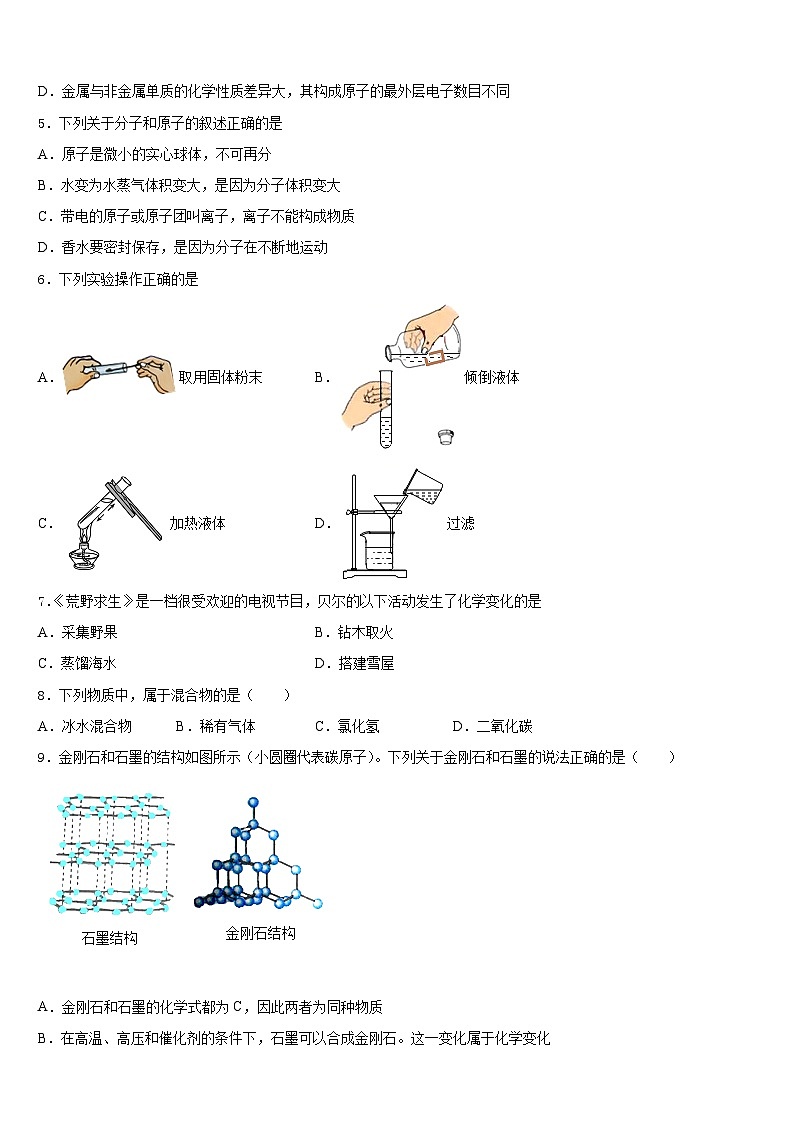 D．金属与非金属单质的化学性质差异大，其构成原子的最外层电子数目不同

5．下列关于分子和原子的叙述正确的是

A．原子是微小的实心球体，不可再分

B．水变为水蒸气体积变大，是因为分子体积变大

C．带电的原子或原子团叫离子，离子不能构成物质

D．香水要密封保存，是因为分子在不断地运动

6．下列实验操作正确的是

A． 取用固体粉末

B． 倾倒液体

C． 加热液体

D． 过滤

7．《荒野求生》是一档很受欢迎的电视节目，贝尔的以下活动发生了化学变化的是

A．采集野果

B．钻木取火

C．蒸馏海水

D．搭建雪屋

8．下列物质中，属于混合物的是（　　）

A．冰水混合物　　B．稀有气体　　C．氯化氢　　D．二氧化碳

9．金刚石和石墨的结构如图所示（小圆圈代表碳原子）。下列关于金刚石和石墨的说法正确的是（　　）

石墨结构

金刚石结构

A．金刚石和石墨的化学式都为 C，因此两者为同种物质

B．在高温、高压和催化剂的条件下，石墨可以合成金刚石。这一变化属于化学变化