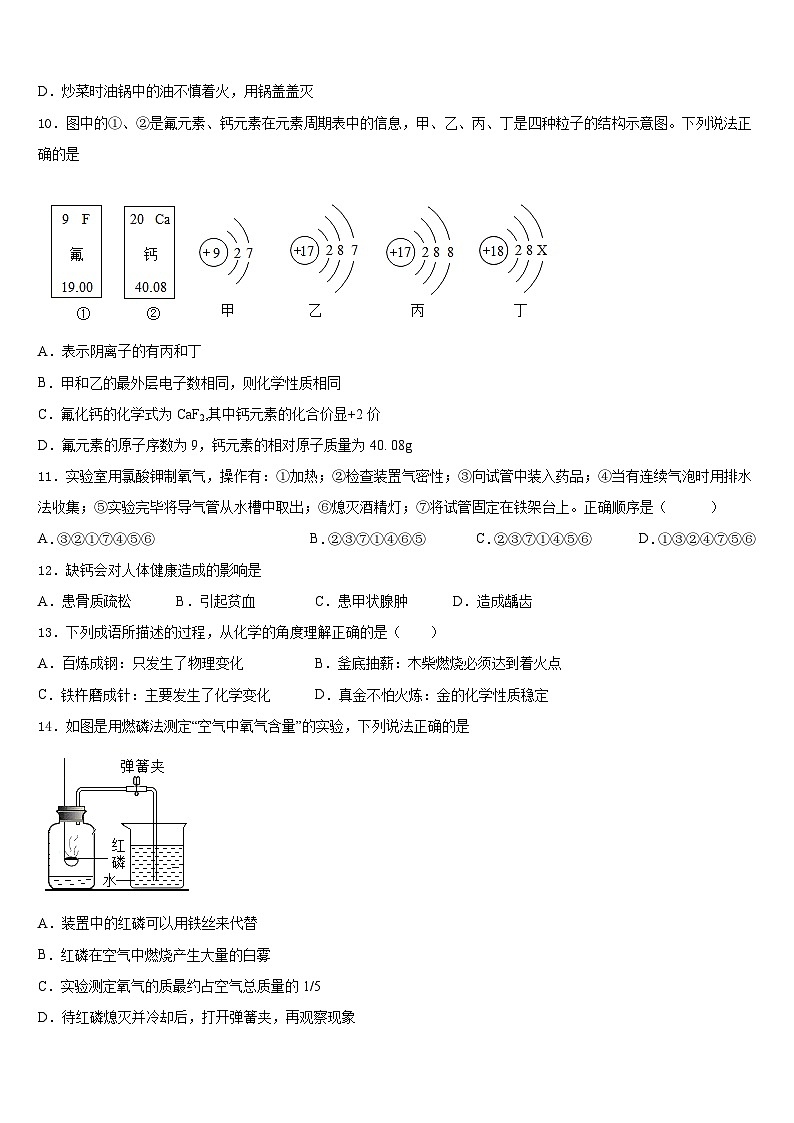 D．炒菜时油锅中的油不慎着火，用锅盖盖灭

10．图中的①、②是氟元素、钙元素在元素周期表中的信息，甲、乙、丙、丁是四种粒子的结构示意图。下列说法正确的是

9 F
氟
19.00
①

20 Ca
钙
40.08
②

+9 2 7
甲

+17 2 8 7
乙

+17 2 8 8
丙

+18 2 8 X
丁

A．表示阴离子的有丙和丁

B．甲和乙的最外层电子数相同，则化学性质相同

C．氟化钙的化学式为 $CaF_2$,其中钙元素的化合价显+2 价

D．氟元素的原子序数为 9，钙元素的相对原子质量为 40.08g

11．实验室用氯酸钾制氧气，操作有：①加热；②检查装置气密性；③向试管中装入药品；④当有连续气泡时用排水法收集；⑤实验完毕将导气管从水槽中取出；⑥熄灭酒精灯；⑦将试管固定在铁架台上。正确顺序是（　　）

A．③②①⑦④⑤⑥　　B．②③⑦①④⑥⑤　　C．②③⑦①④⑤⑥　　D．①③②④⑦⑤⑥

12．缺钙会对人体健康造成的影响是

A．患骨质疏松　　B．引起贫血　　C．患甲状腺肿　　D．造成龋齿

13．下列成语所描述的过程，从化学的角度理解正确的是（　　）

A．百炼成钢：只发生了物理变化　　B．釜底抽薪：木柴燃烧必须达到着火点

C．铁杵磨成针：主要发生了化学变化　　D．真金不怕火炼：金的化学性质稳定

14．如图是用燃磷法测定“空气中氧气含量”的实验，下列说法正确的是

弹簧夹
红磷
水

A．装置中的红磷可以用铁丝来代替

B．红磷在空气中燃烧产生大量的白雾

C．实验测定氧气的质最约占空气总质量的 1/5

D．待红磷熄灭并冷却后，打开弹簧夹，再观察现象