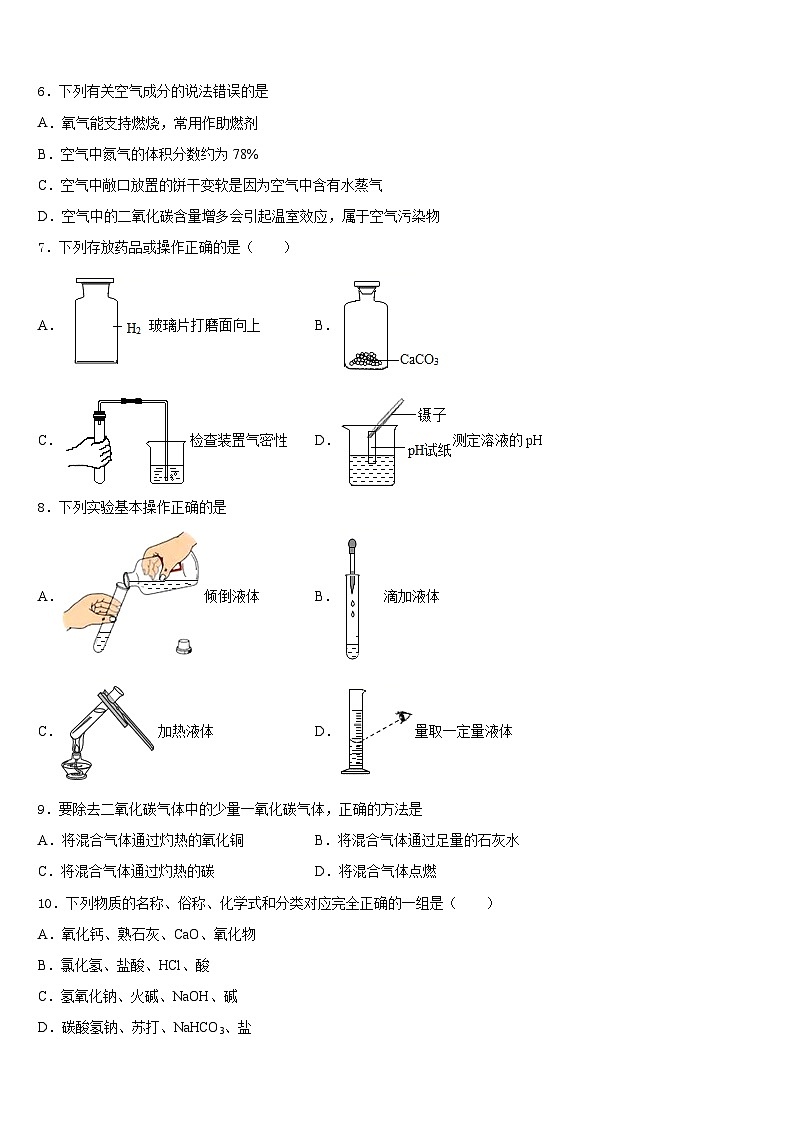 6．下列有关空气成分的说法错误的是

A．氧气能支持燃烧，常用作助燃剂

B．空气中氮气的体积分数约为 78%

C．空气中敞口放置的饼干变软是因为空气中含有水蒸气

D．空气中的二氧化碳含量增多会引起温室效应，属于空气污染物

7．下列存放药品或操作正确的是（　　）

A． $H_2$ 玻璃片打磨面向上　　B． $CaCO_3$

C． 检查装置气密性　　D． 镊子 pH试纸 测定溶液的 pH

8．下列实验基本操作正确的是

A． 倾倒液体　　B． 滴加液体

C． 加热液体　　D． 量取一定量液体

9．要除去二氧化碳气体中的少量一氧化碳气体，正确的方法是

A．将混合气体通过灼热的氧化铜　　B．将混合气体通过足量的石灰水

C．将混合气体通过灼热的碳　　D．将混合气体点燃

10．下列物质的名称、俗称、化学式和分类对应完全正确的一组是（　　）

A．氧化钙、熟石灰、CaO、氧化物

B．氯化氢、盐酸、HCl、酸

C．氢氧化钠、火碱、NaOH、碱

D．碳酸氢钠、苏打、$NaHCO_3$、盐